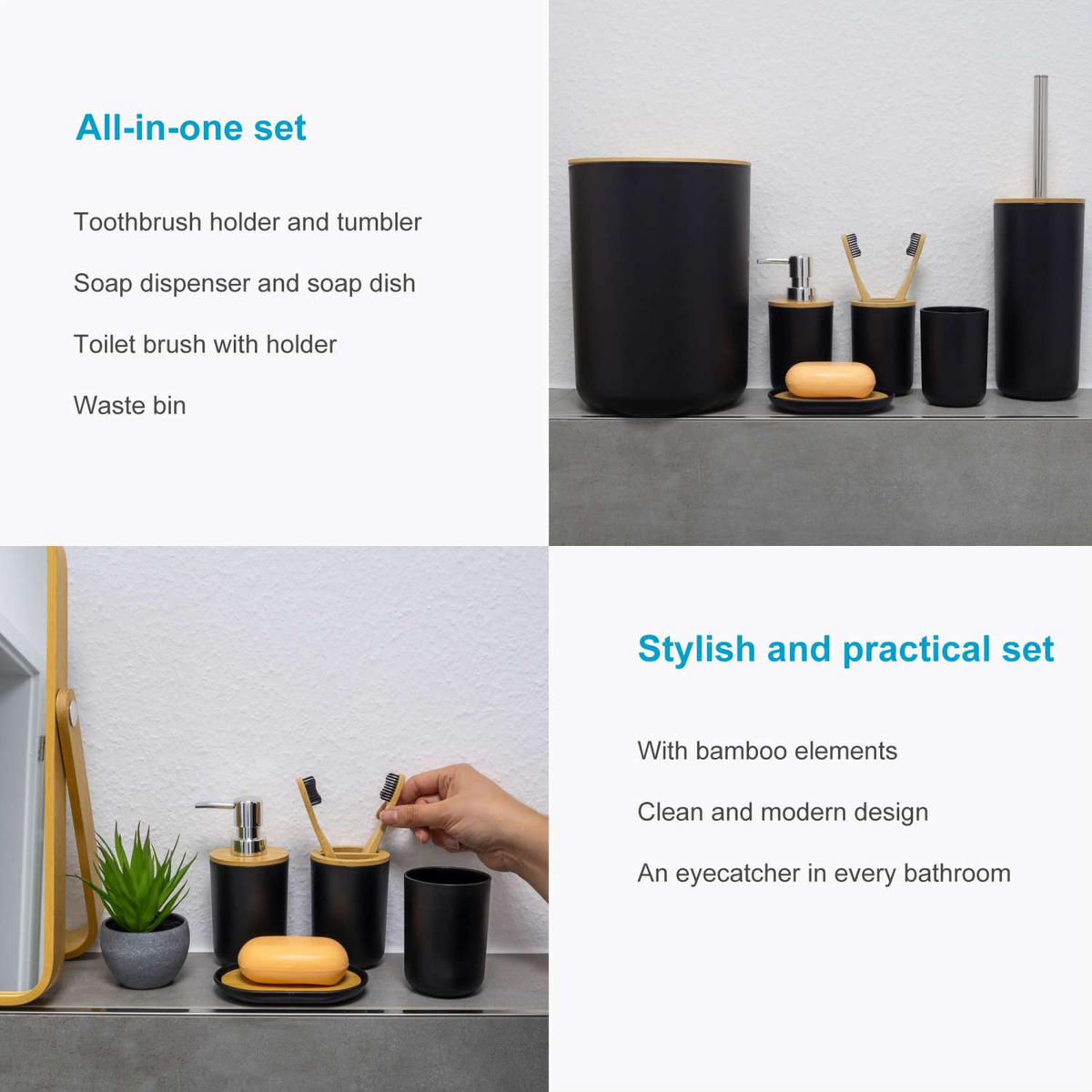 All-in-one set

Toothbrush holder and tumbler

Soap dispenser and soap dish

Toilet brush with holder

Waste bin

Stylish and practical set

With bamboo elements

Clean and modern design

An eyecatcher in every bathroom