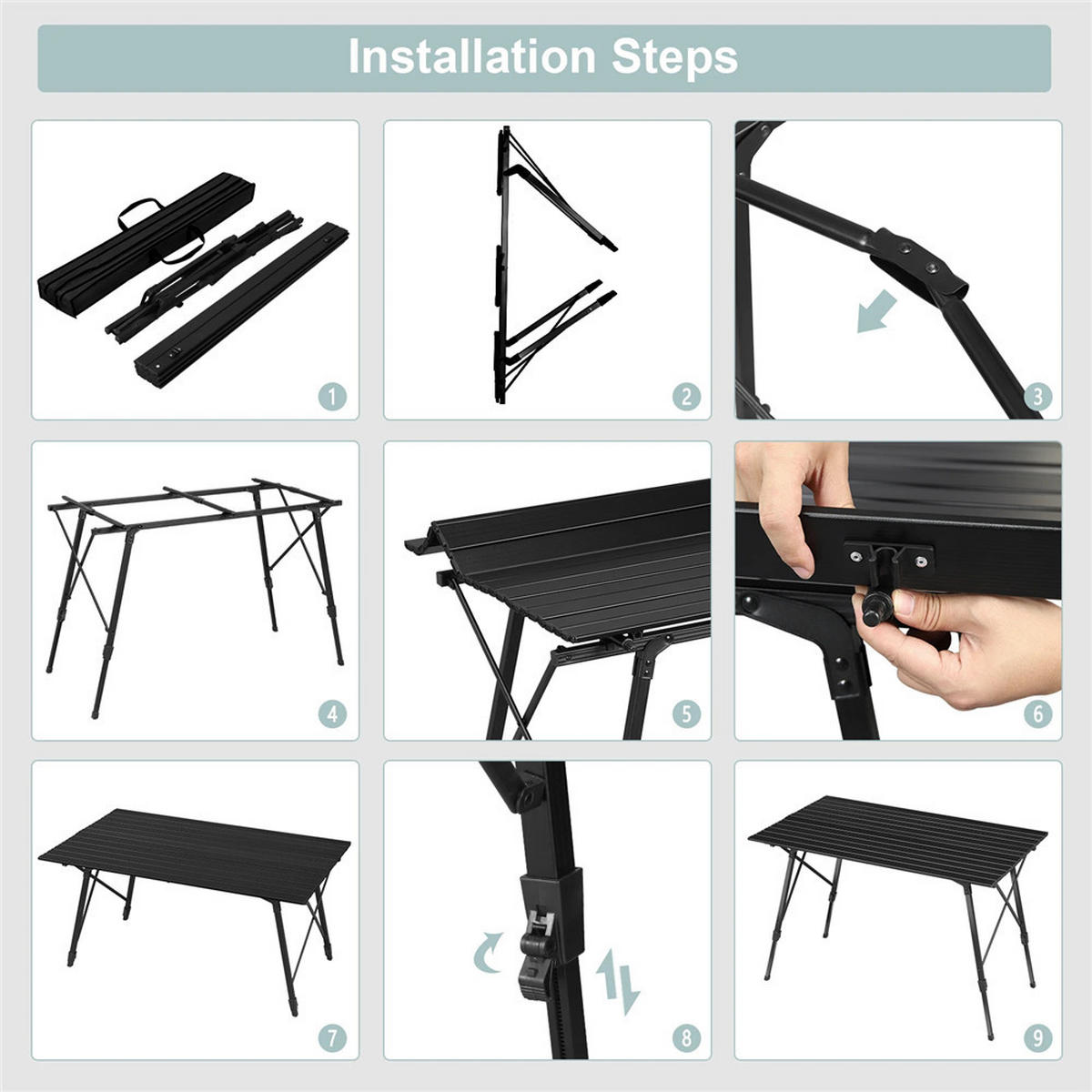 Installation Steps

1

2

3

4

5

6

7

8

9