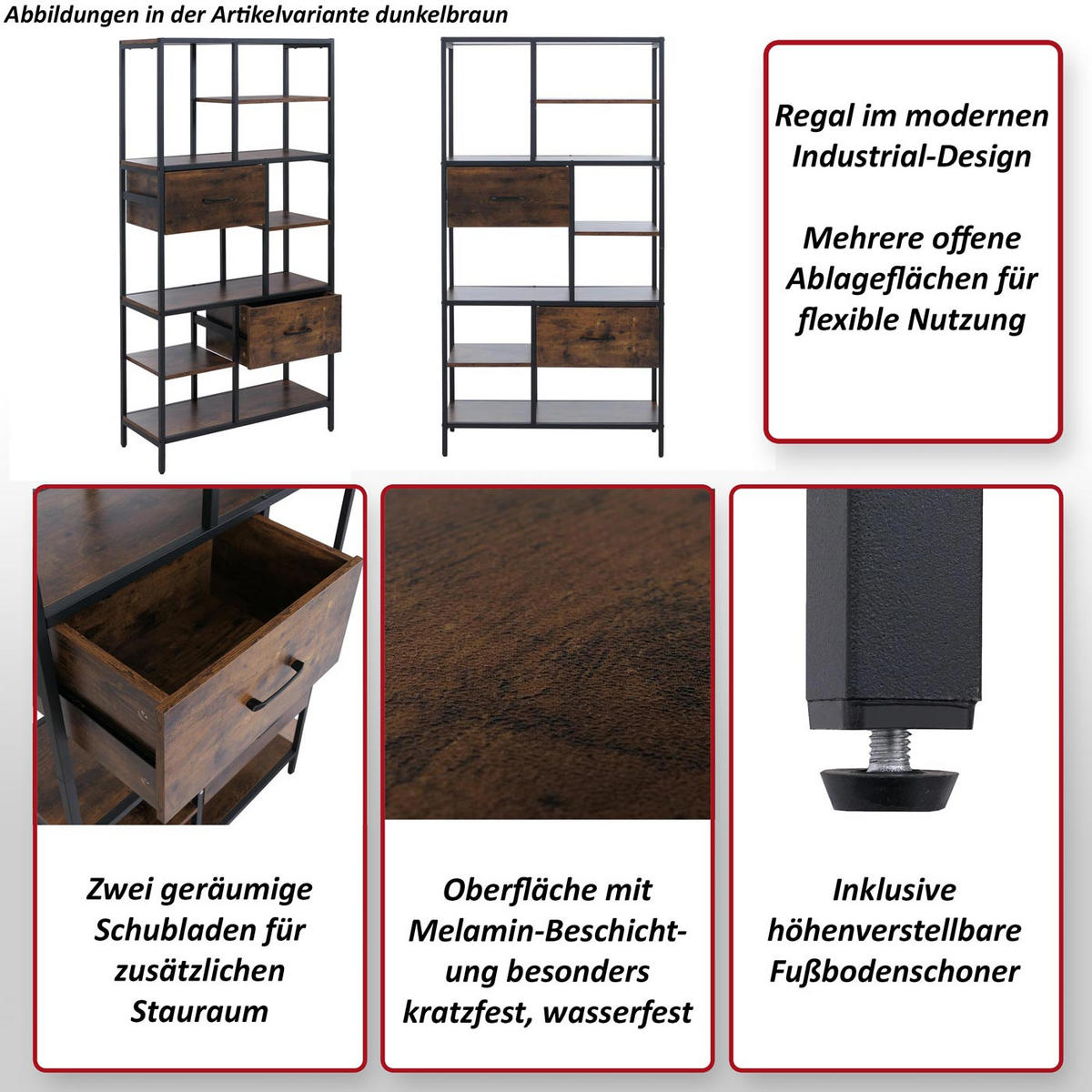 Abbildungen in der Artikelvariante dunkelbraun

Regal im modernen Industrial-Design

Mehrere offene Ablageflächen für flexible Nutzung

Zwei geräumige Schubladen für zusätzlichen Stauraum

Oberfläche mit Melamin-Beschichtung besonders kratzfest, wasserfest

Inklusive höhenverstellbare Fußbodenschoner