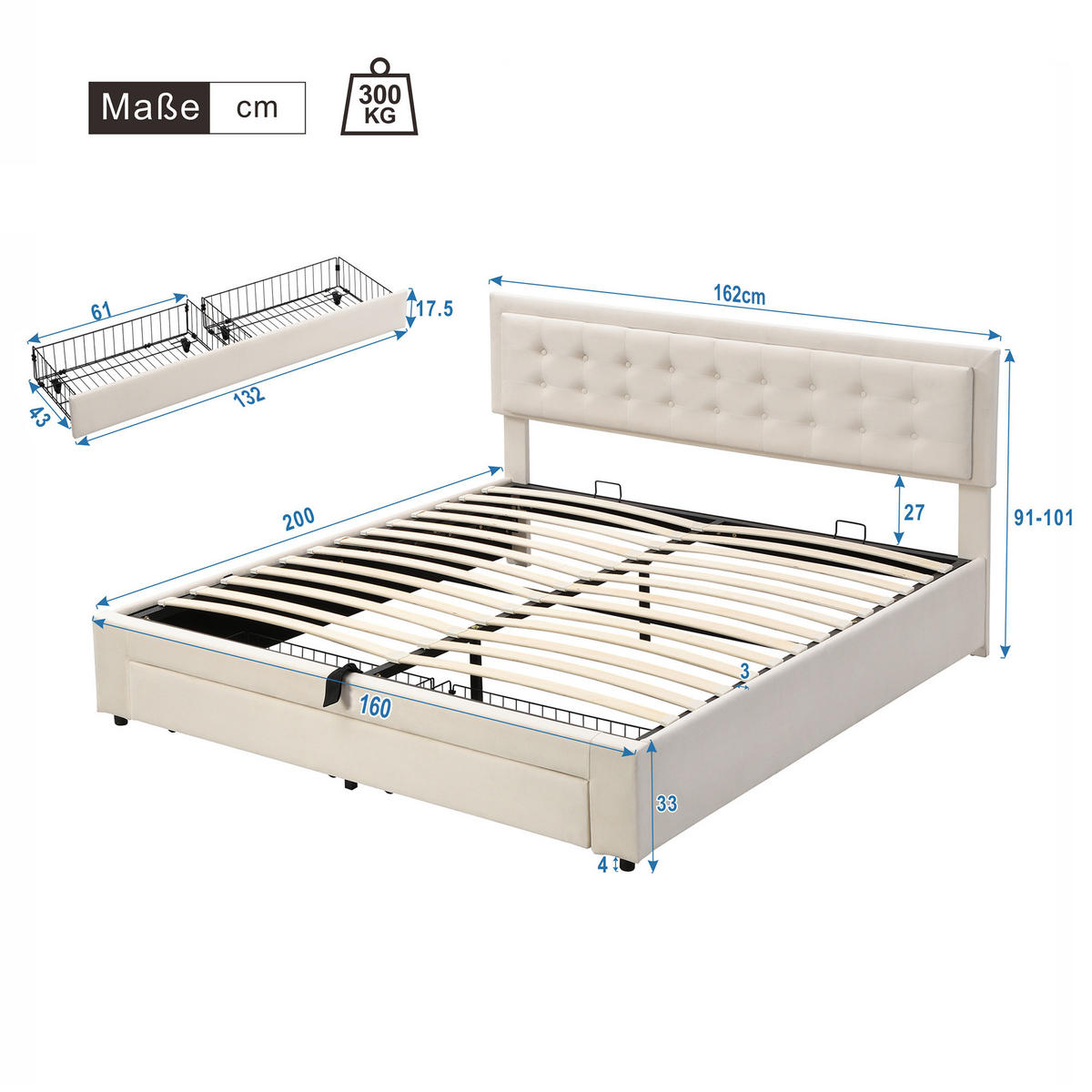 Maße cm

300 KG

61

17.5

43

132

162cm

200

27

91-101

3

160

33

4