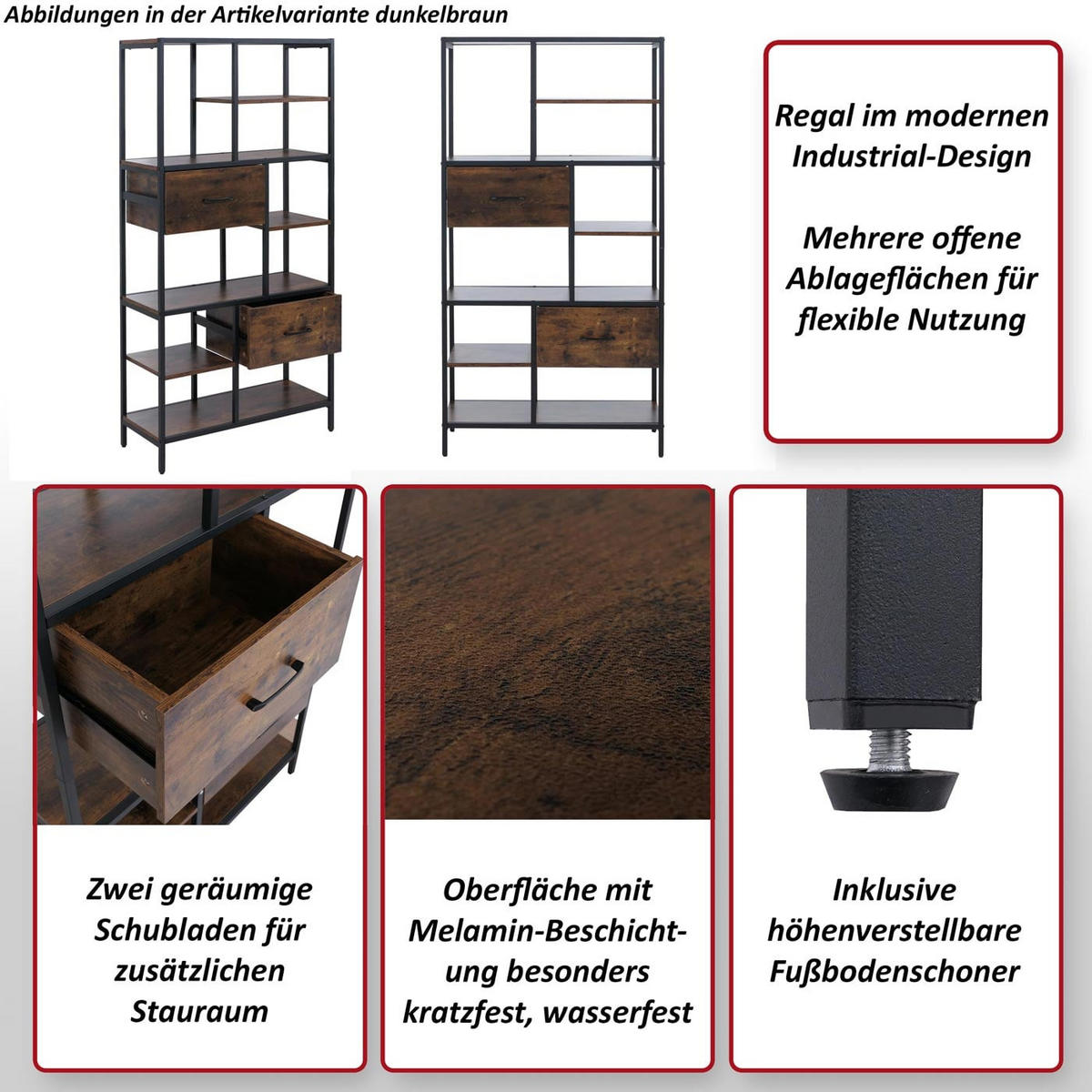 Abbildungen in der Artikelvariante dunkelbraun

Regal im modernen Industrial-Design

Mehrere offene Ablageflächen für flexible Nutzung

Zwei geräumige Schubladen für zusätzlichen Stauraum

Oberfläche mit Melamin-Beschichtung besonders kratzfest, wasserfest

Inklusive höhenverstellbare Fußbodenschoner