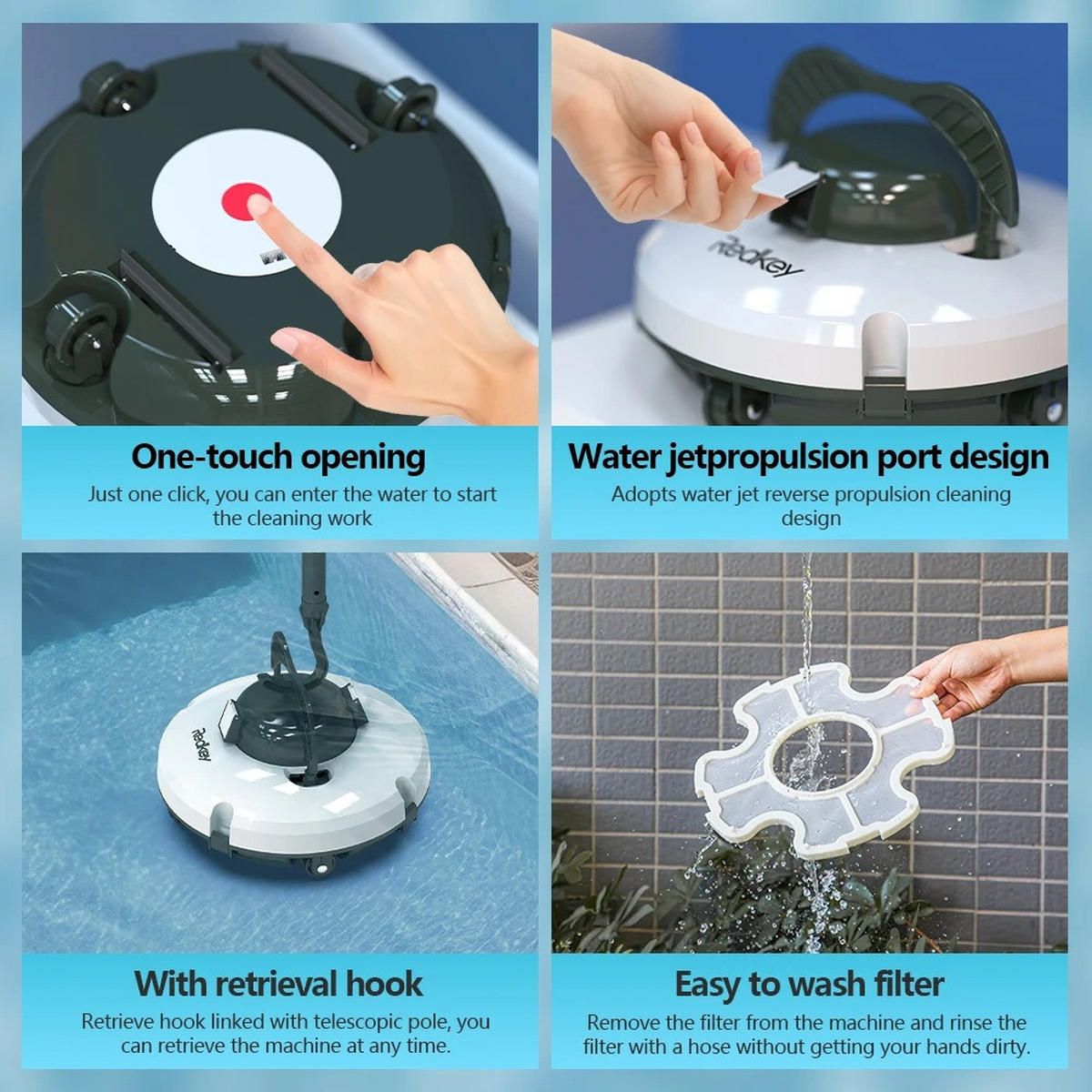 One-touch opening
Just one click, you can enter the water to start the cleaning work

Redkey

Water jetpropulsion port design
Adopts water jet reverse propulsion cleaning design

Redkey

With retrieval hook
Retrieve hook linked with telescopic pole, you can retrieve the machine at any time.

Easy to wash filter
Remove the filter from the machine and rinse the filter with a hose without getting your hands dirty.