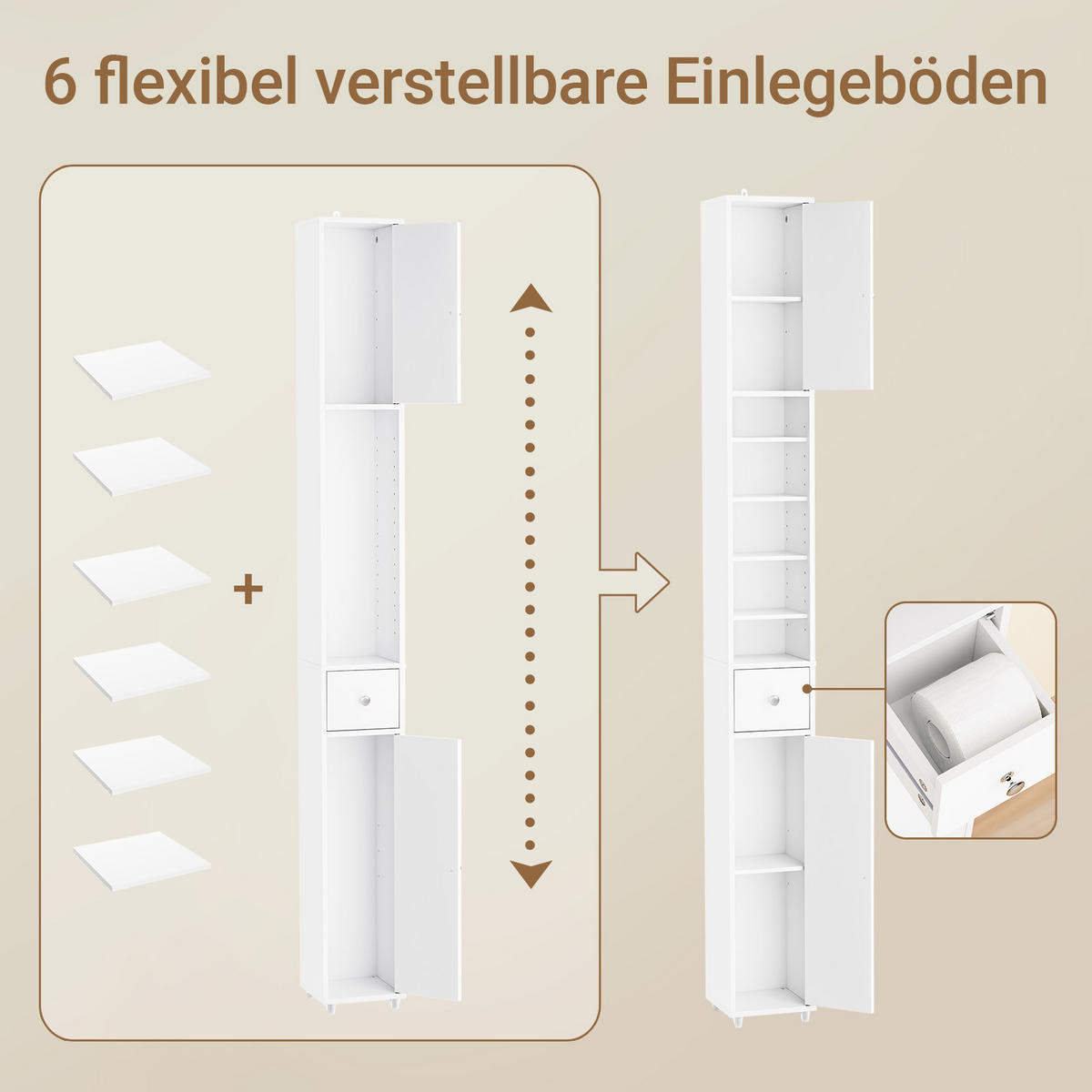 6 flexibel verstellbare Einlegeböden

+