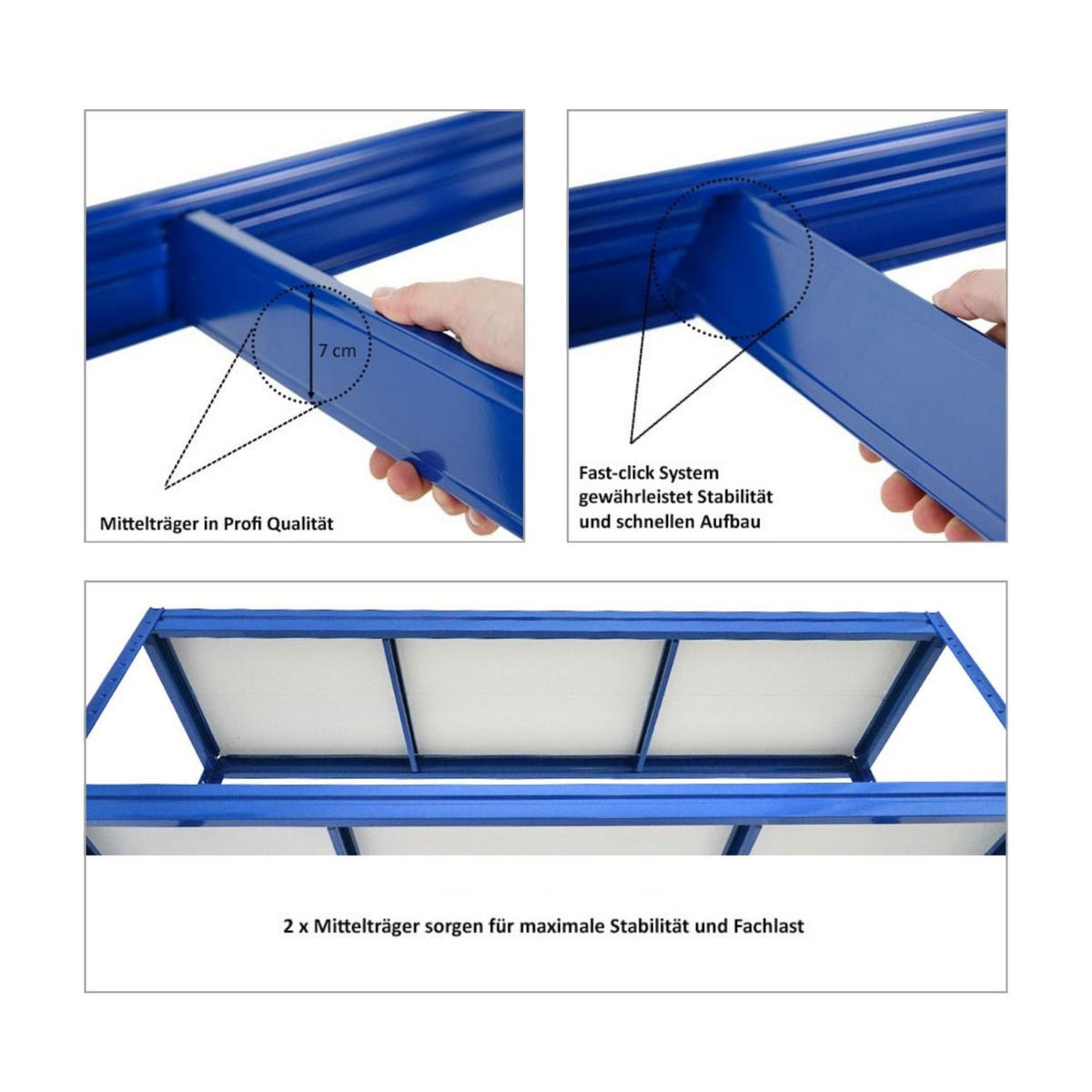 7 cm

Mittelträger in Profi Qualität

Fast-click System gewährleistet Stabilität und schnellen Aufbau

2 x Mittelträger sorgen für maximale Stabilität und Fachlast