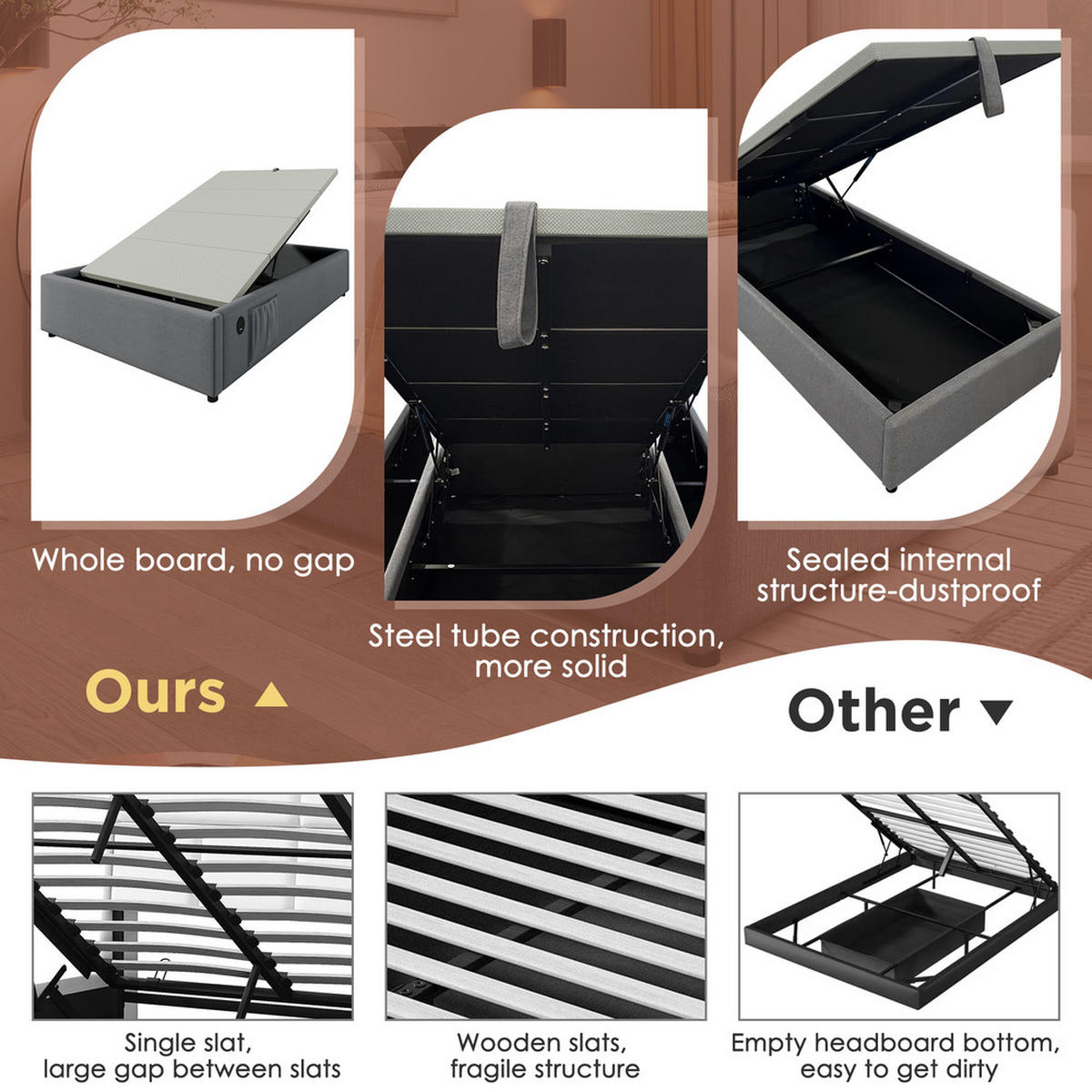 Whole board, no gap

Steel tube construction, more solid

Sealed internal structure-dustproof

Ours ▲

Other ▼

Single slat, large gap between slats

Wooden slats, fragile structure

Empty headboard bottom, easy to get dirty