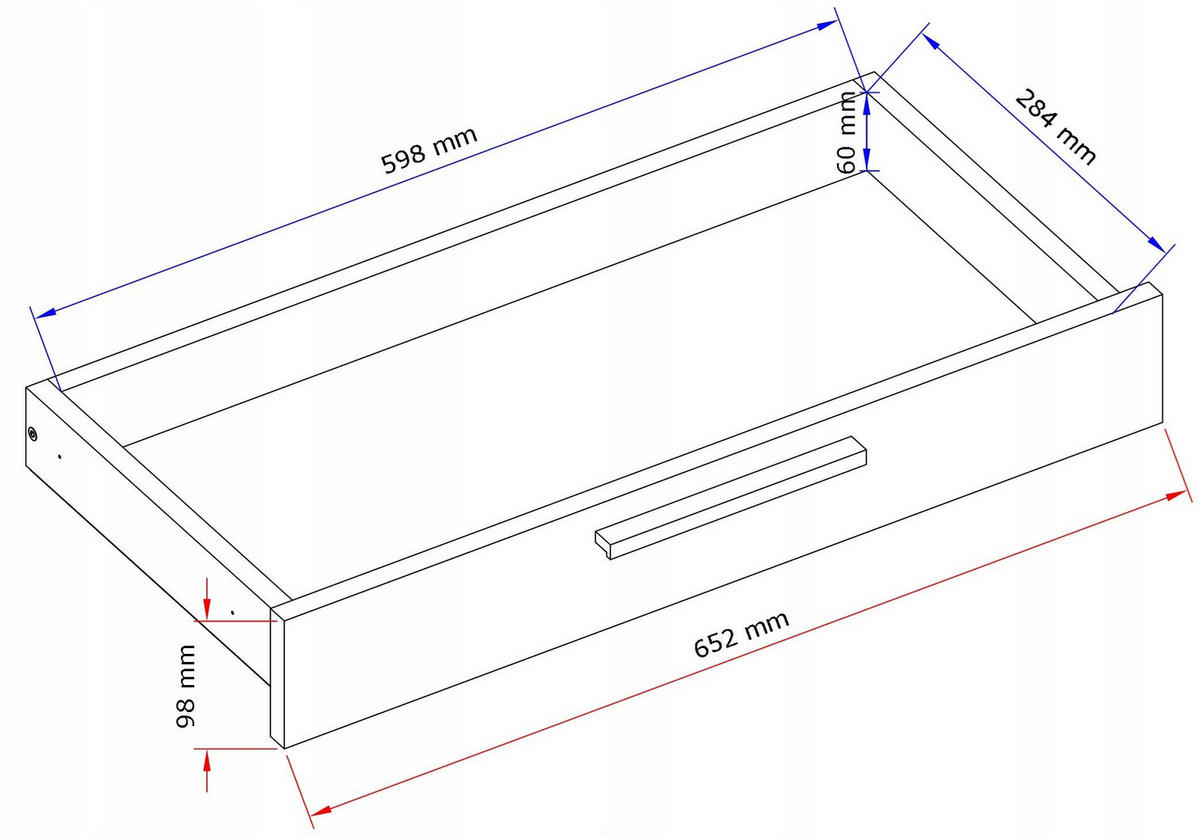 598 mm
60 mm
284 mm
98 mm
652 mm