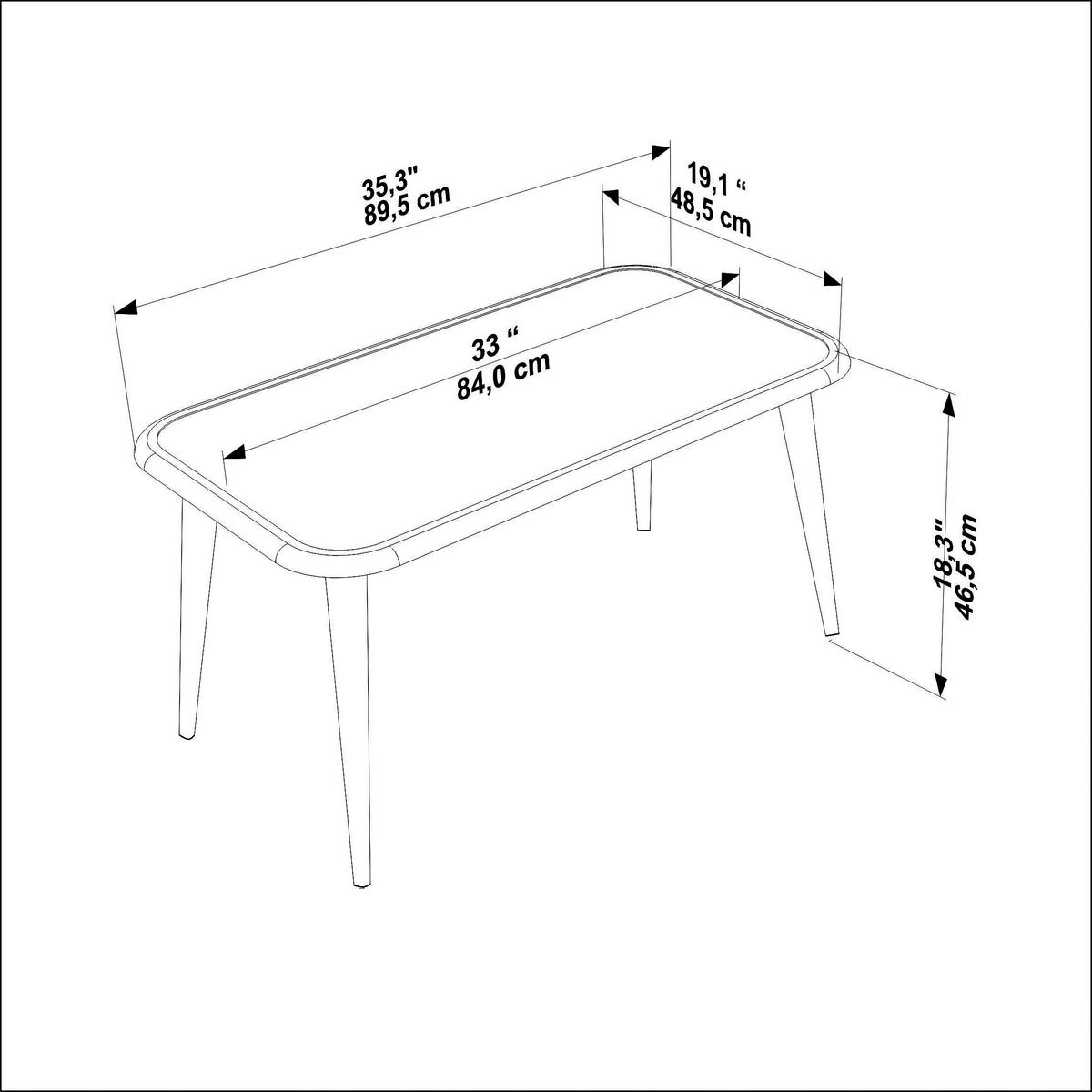 35,3"
89,5 cm

19,1 “
48,5 cm

33 “
84,0 cm

18,3"
46,5 cm