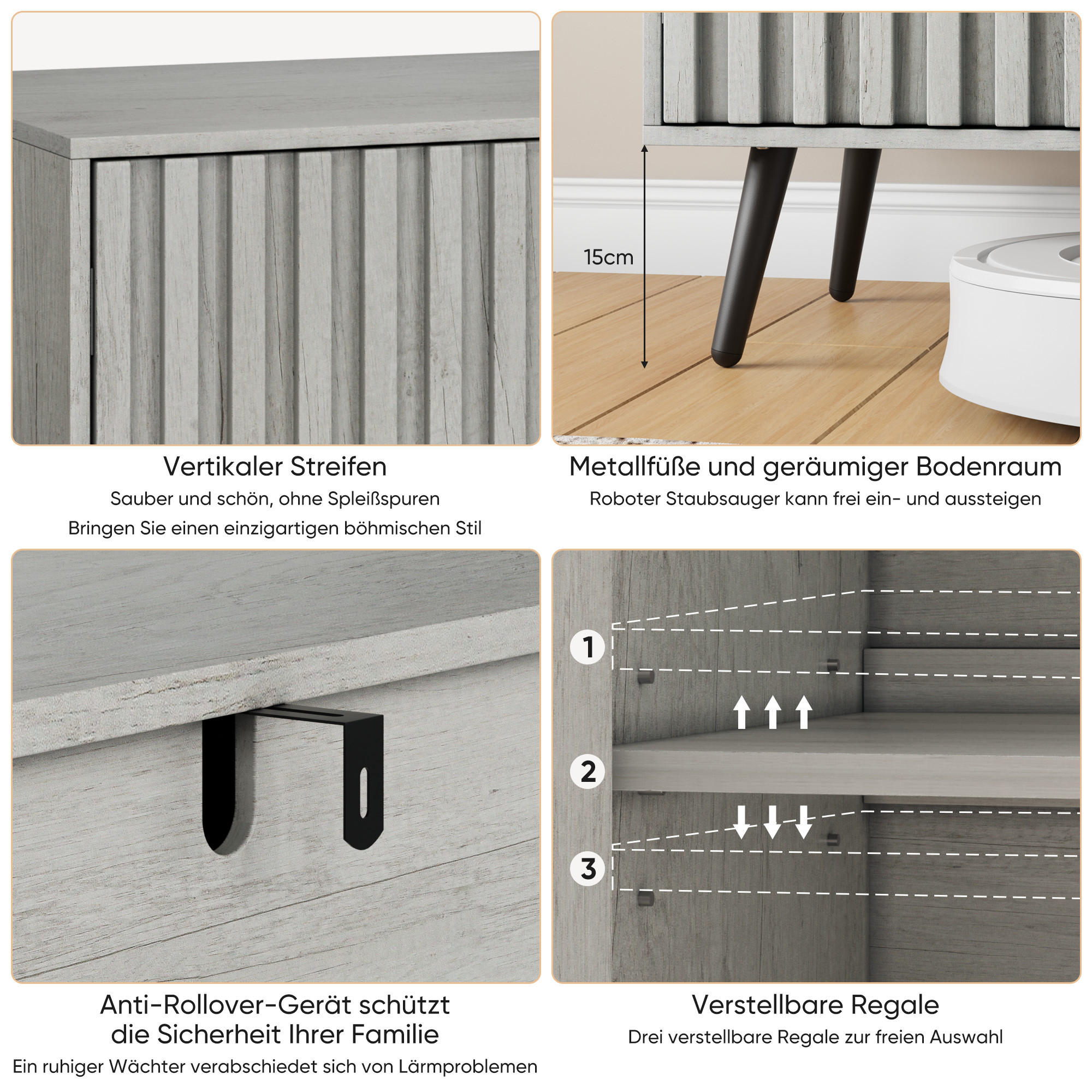 Vertikaler Streifen
Sauber und schön, ohne Spleißspuren
Bringen Sie einen einzigartigen böhmischen Stil

15cm

Metallfüße und geräumiger Bodenraum
Roboter Staubsauger kann frei ein- und aussteigen

Anti-Rollover-Gerät schützt die Sicherheit Ihrer Familie
Ein ruhiger Wächter verabschiedet sich von Lärmproblemen

1
2
3

Verstellbare Regale
Drei verstellbare Regale zur freien Auswahl