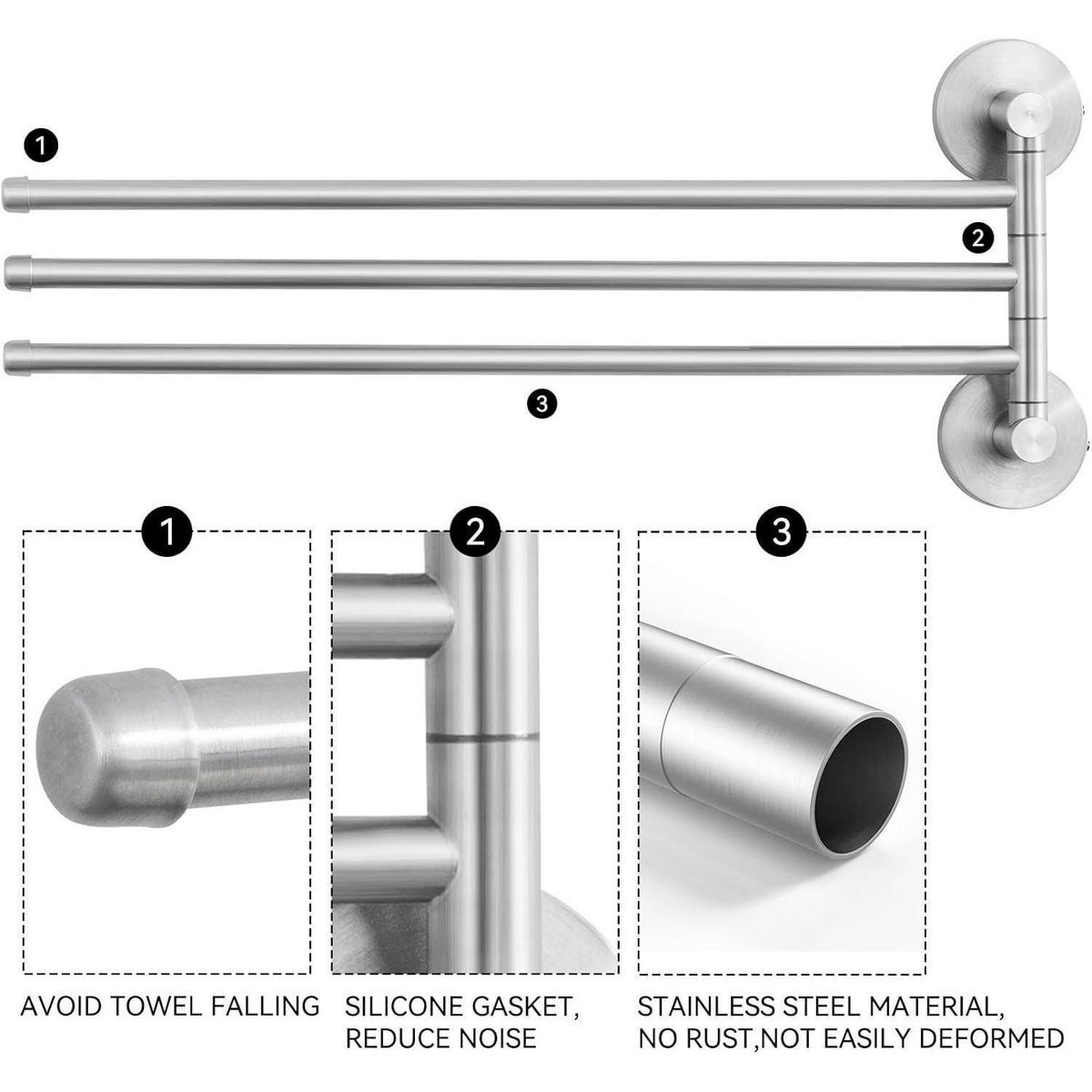 1

2

3

1

2

3

AVOID TOWEL FALLING

SILICONE GASKET, REDUCE NOISE

STAINLESS STEEL MATERIAL, NO RUST,NOT EASILY DEFORMED