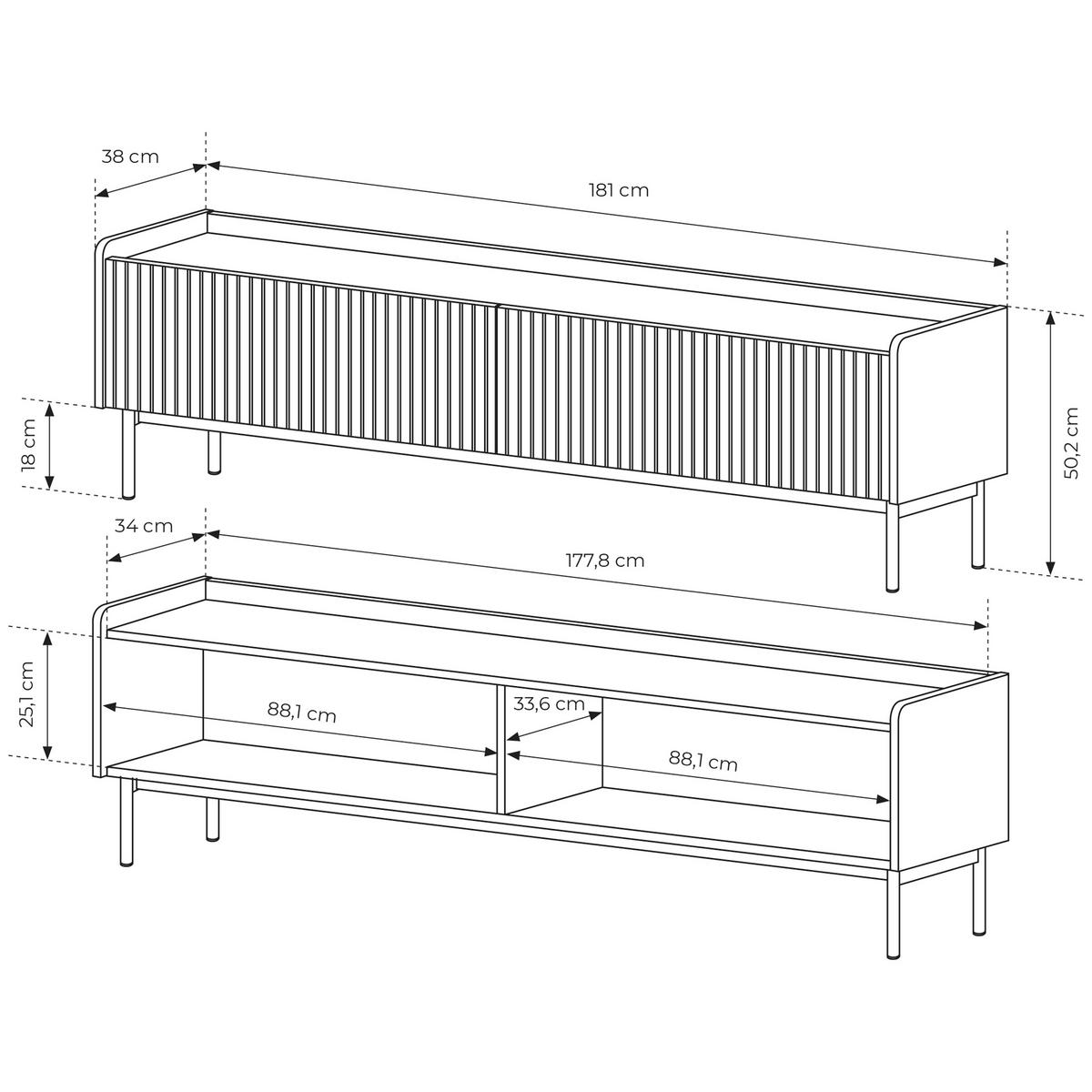 38 cm
181 cm
18 cm
50,2 cm
34 cm
177,8 cm
25,1 cm
88,1 cm
33,6 cm
88,1 cm