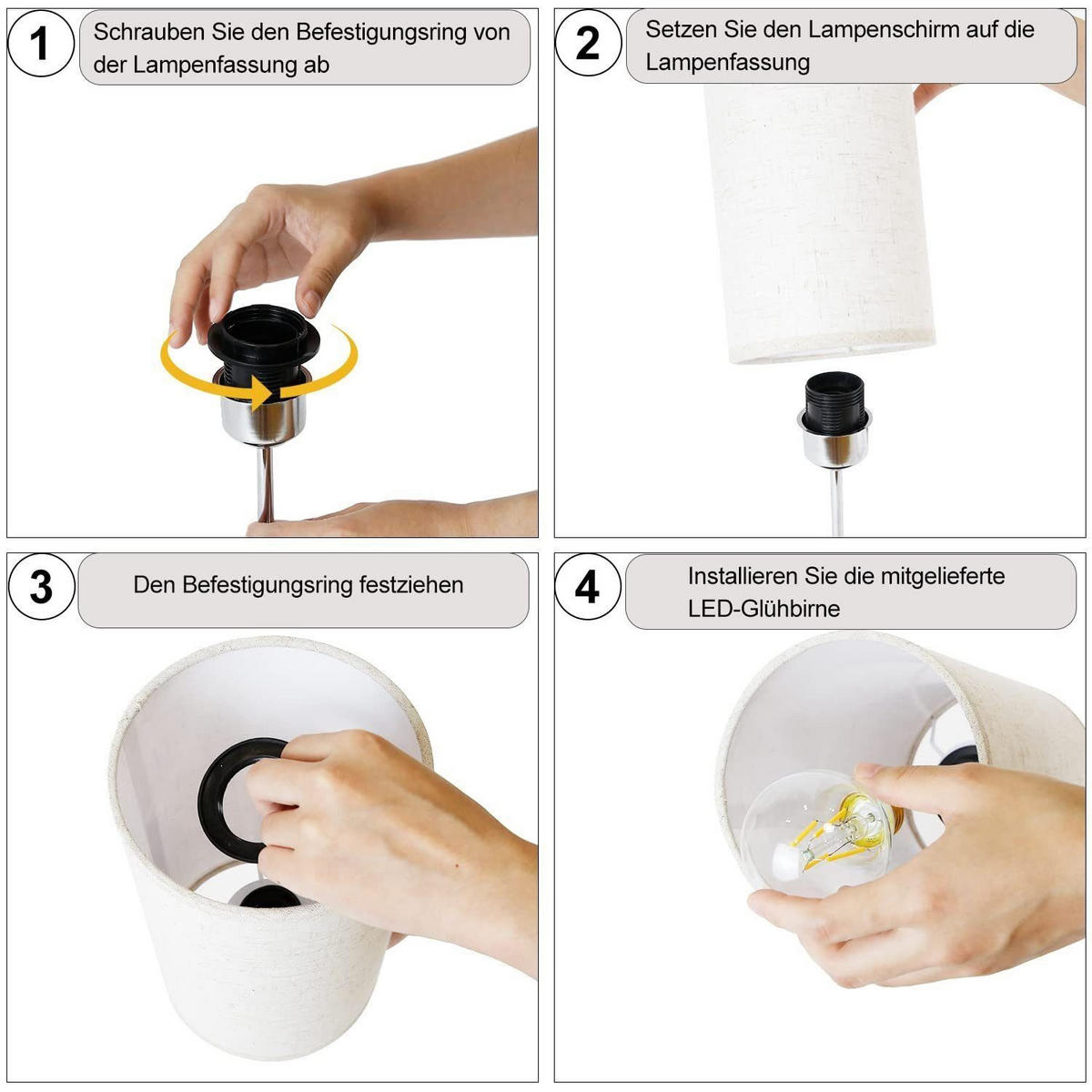 1
Schrauben Sie den Befestigungsring von der Lampenfassung ab

2
Setzen Sie den Lampenschirm auf die Lampenfassung

3
Den Befestigungsring festziehen

4
Installieren Sie die mitgelieferte LED-Glühbirne