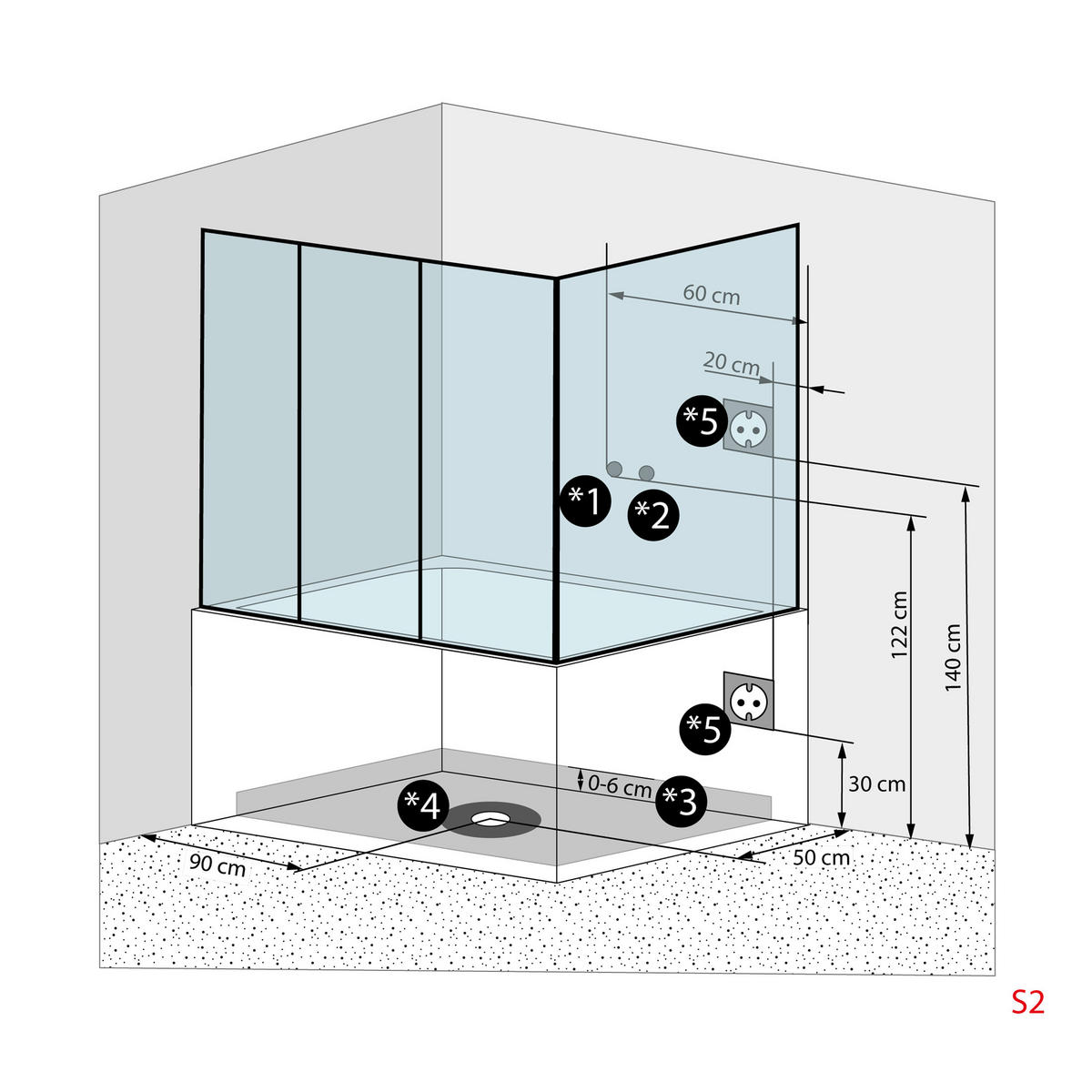 60 cm
20 cm
*5
*1
*2
122 cm
140 cm
*5
30 cm
0-6 cm
*3
*4
90 cm
50 cm
S2