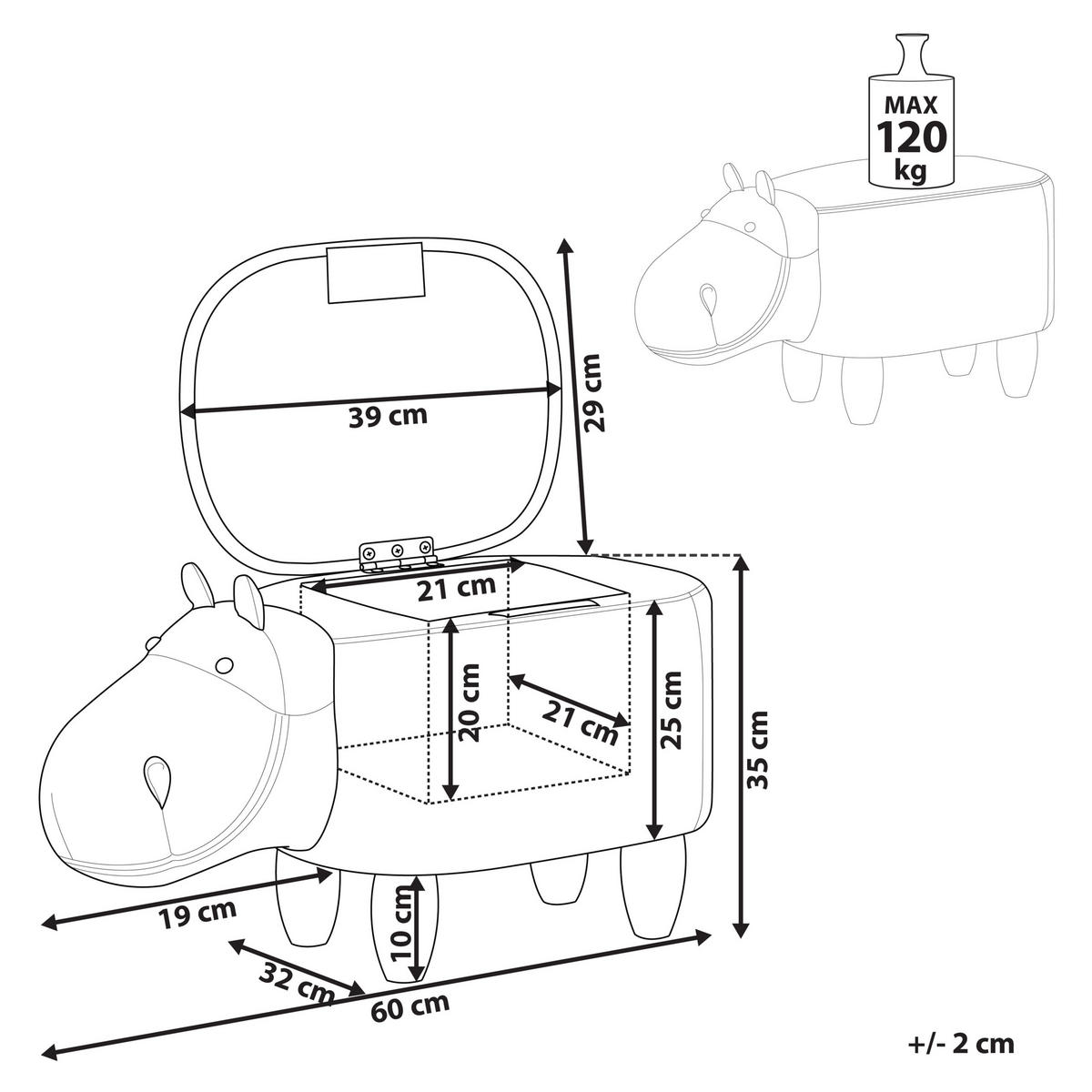 MAX
120
kg

39 cm

29 cm

21 cm

20 cm

21 cm

25 cm

35 cm

19 cm

10 cm

32 cm

60 cm

+/- 2 cm