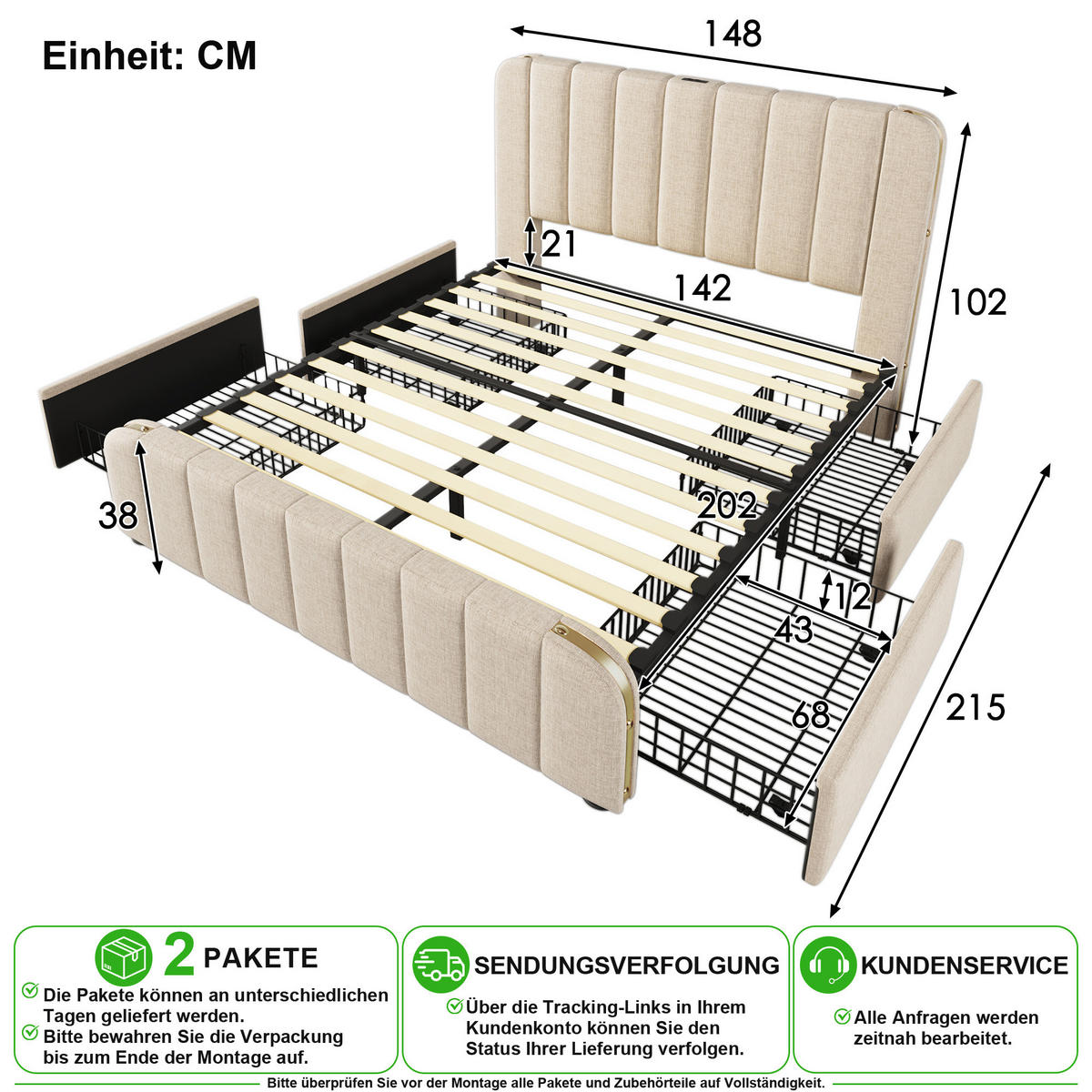 Einheit: CM

148

21

142

102

38

202

12

43

68

215

2 PAKETE

Die Pakete können an unterschiedlichen Tagen geliefert werden.

Bitte bewahren Sie die Verpackung bis zum Ende der Montage auf.

SENDUNGSVERFOLGUNG

Über die Tracking-Links in Ihrem Kundenkonto können Sie den Status Ihrer Lieferung verfolgen.

KUNDENSERVICE

Alle Anfragen werden zeitnah bearbeitet.

Bitte überprüfen Sie vor der Montage alle Pakete und Zubehörteile auf Vollständigkeit.