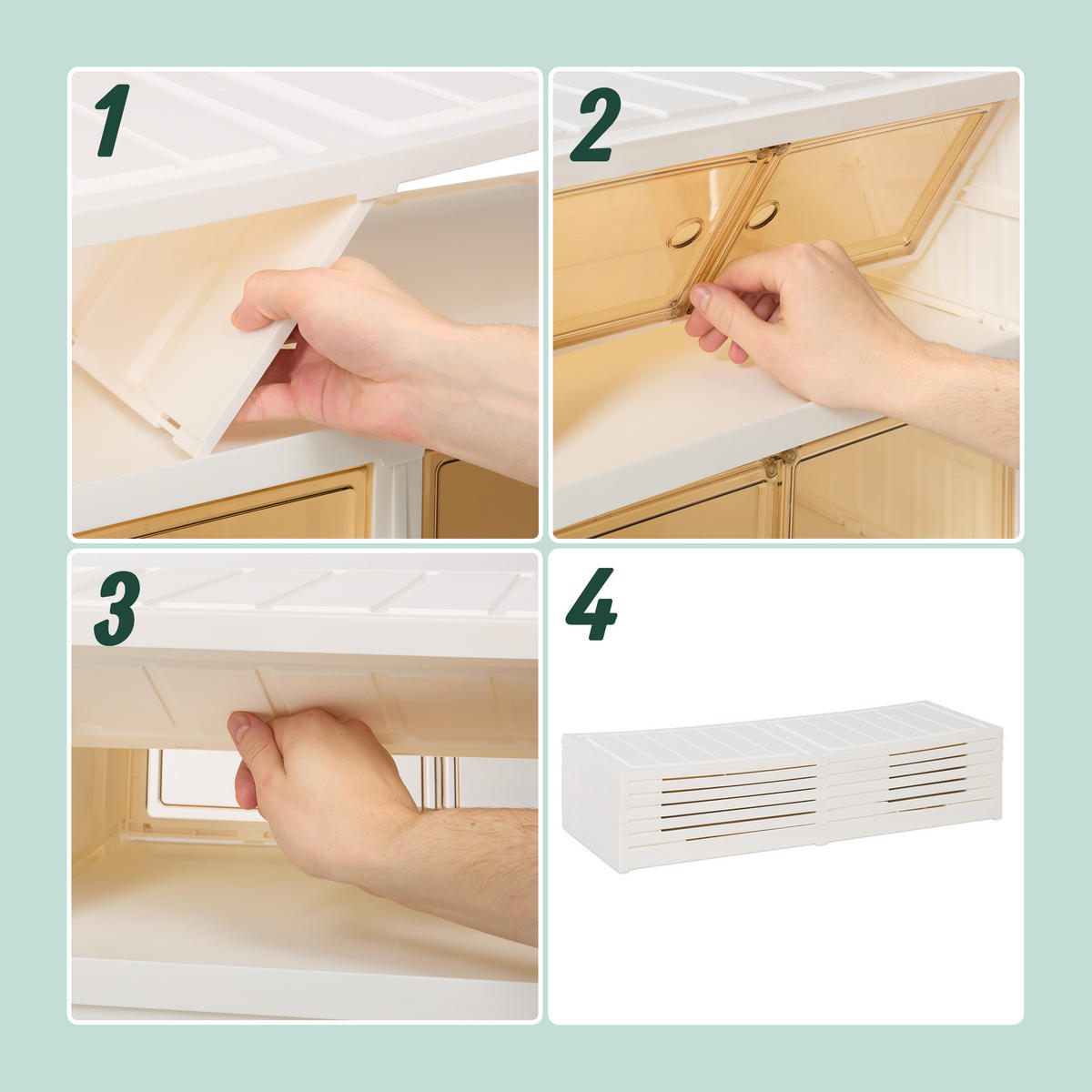 1

2

3

4