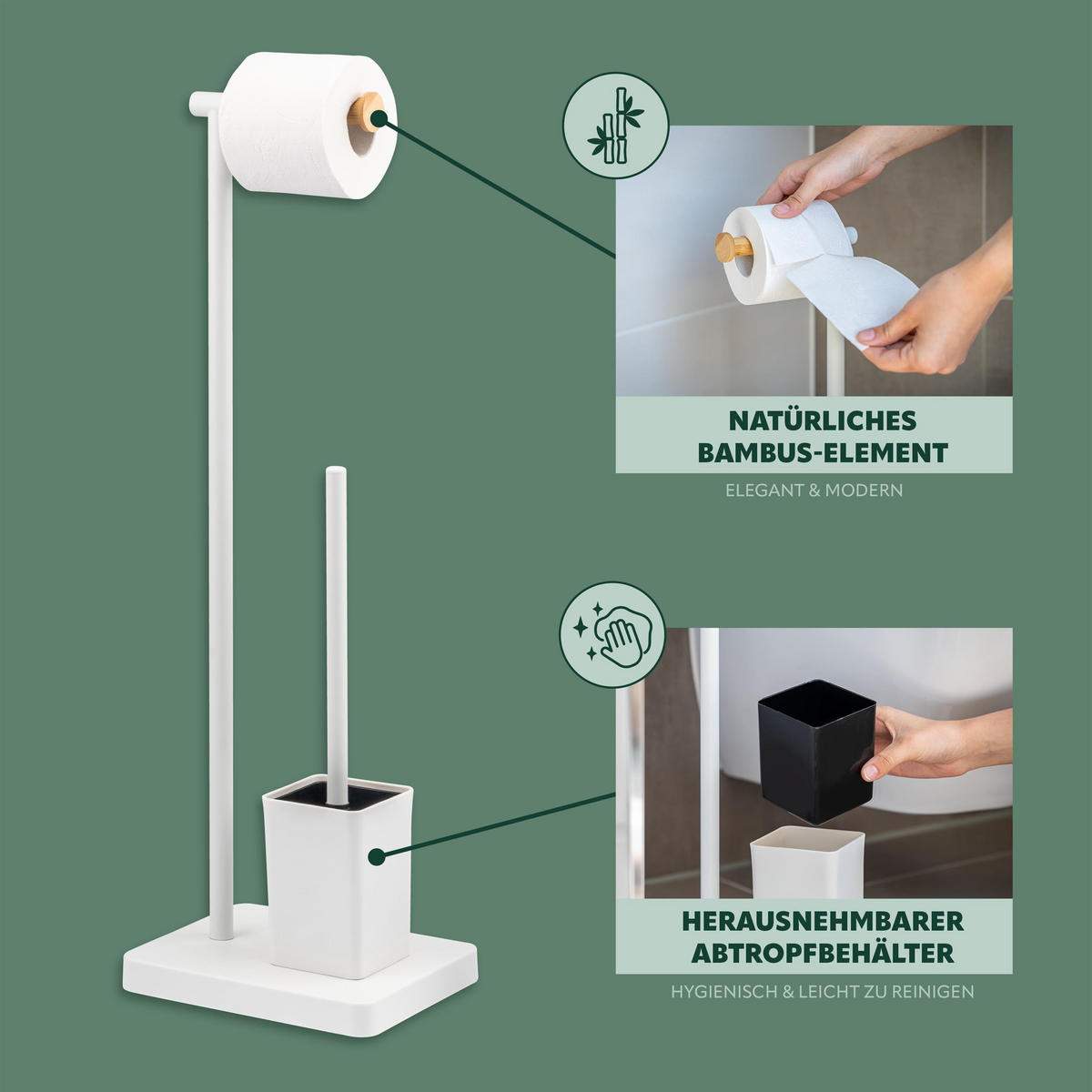 NATÜRLICHES
BAMBUS-ELEMENT

ELEGANT & MODERN

HERAUSNEHMBARER
ABTROPFBEHÄLTER

HYGIENISCH & LEICHT ZU REINIGEN