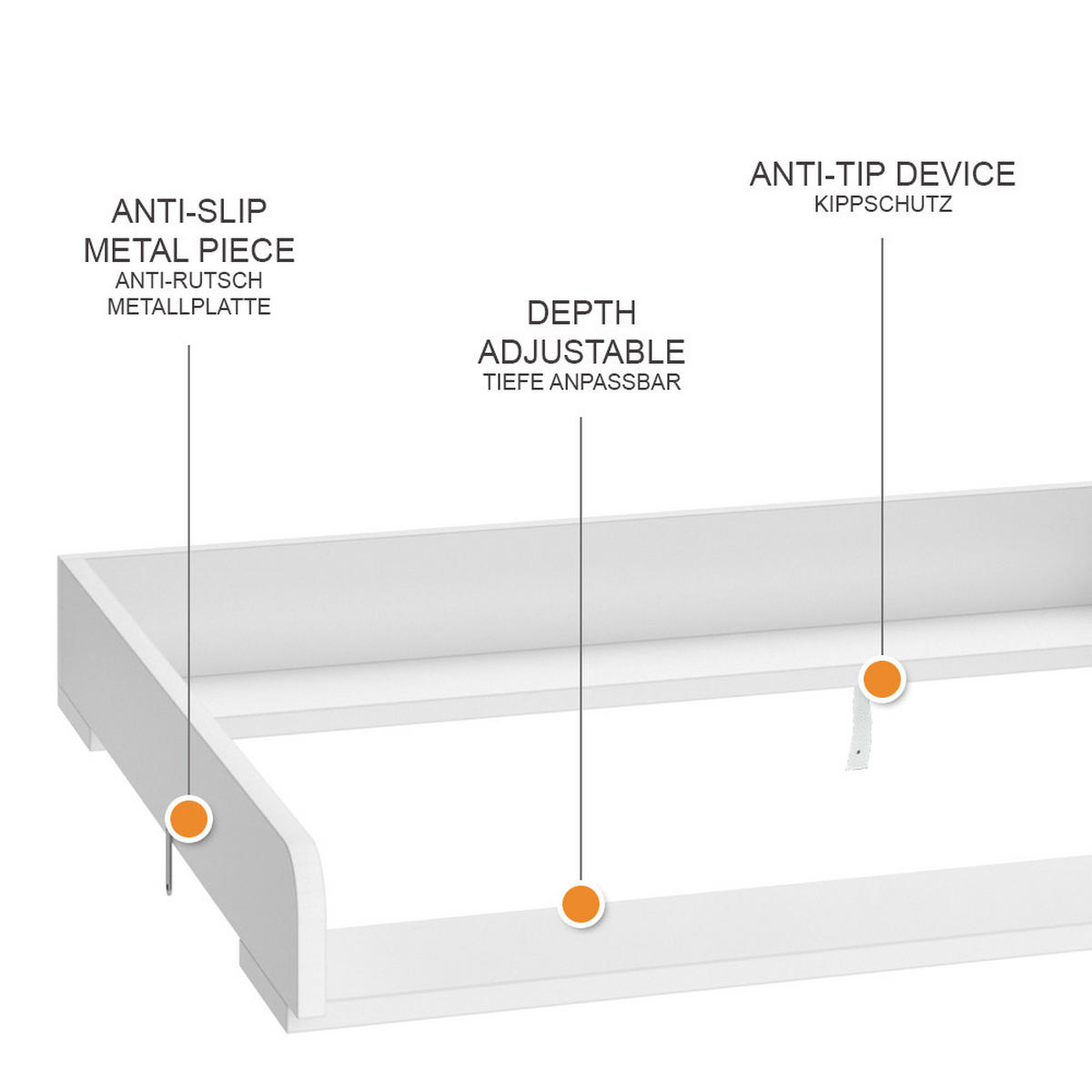 ANTI-SLIP
METAL PIECE
ANTI-RUTSCH
METALLPLATTE

DEPTH
ADJUSTABLE
TIEFE ANPASSBAR

ANTI-TIP DEVICE
KIPPSCHUTZ