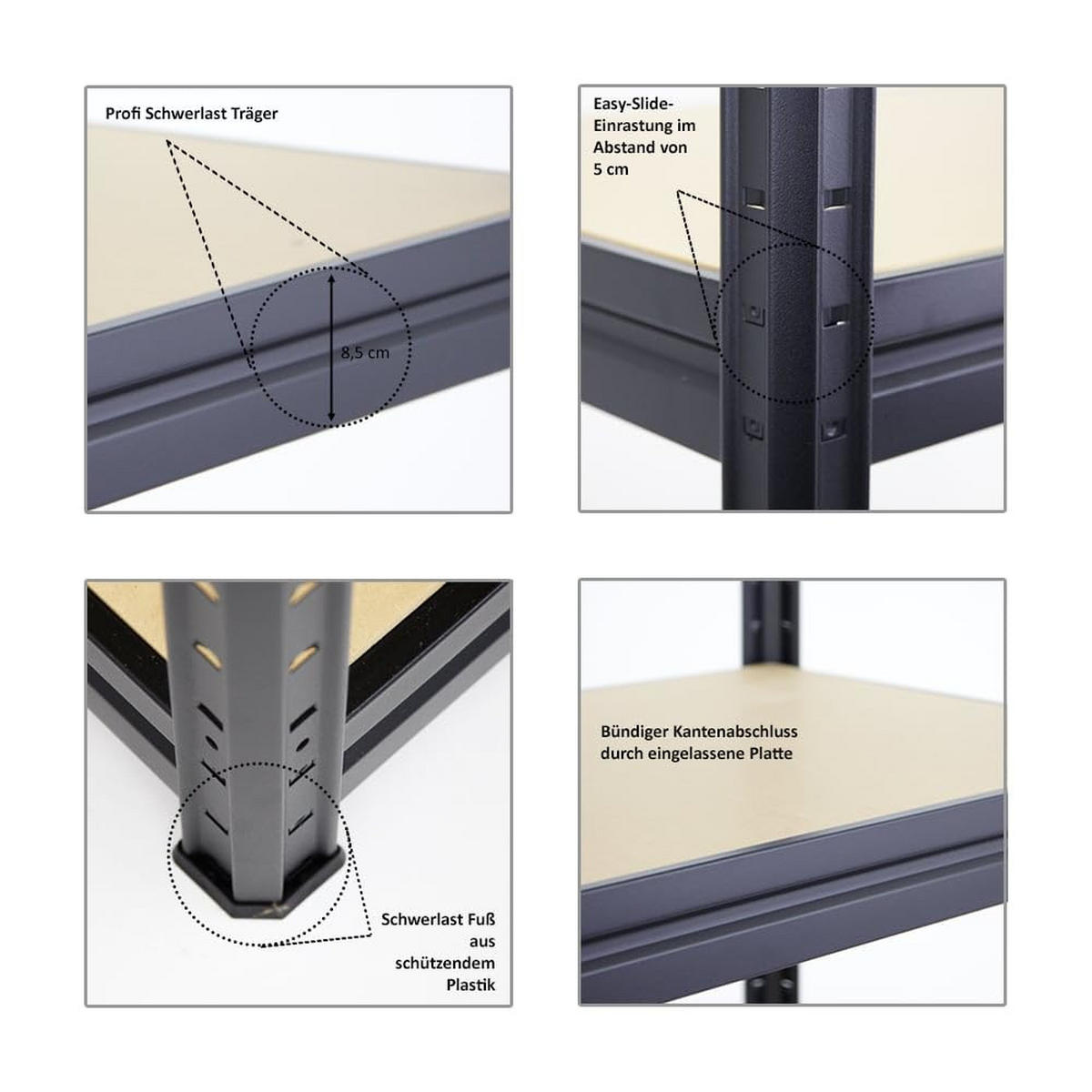 Profi Schwerlast Träger

8,5 cm

Easy-Slide-Einrastung im Abstand von 5 cm

Schwerlast Fuß aus schützendem Plastik

Bündiger Kantenabschluss durch eingelassene Platte