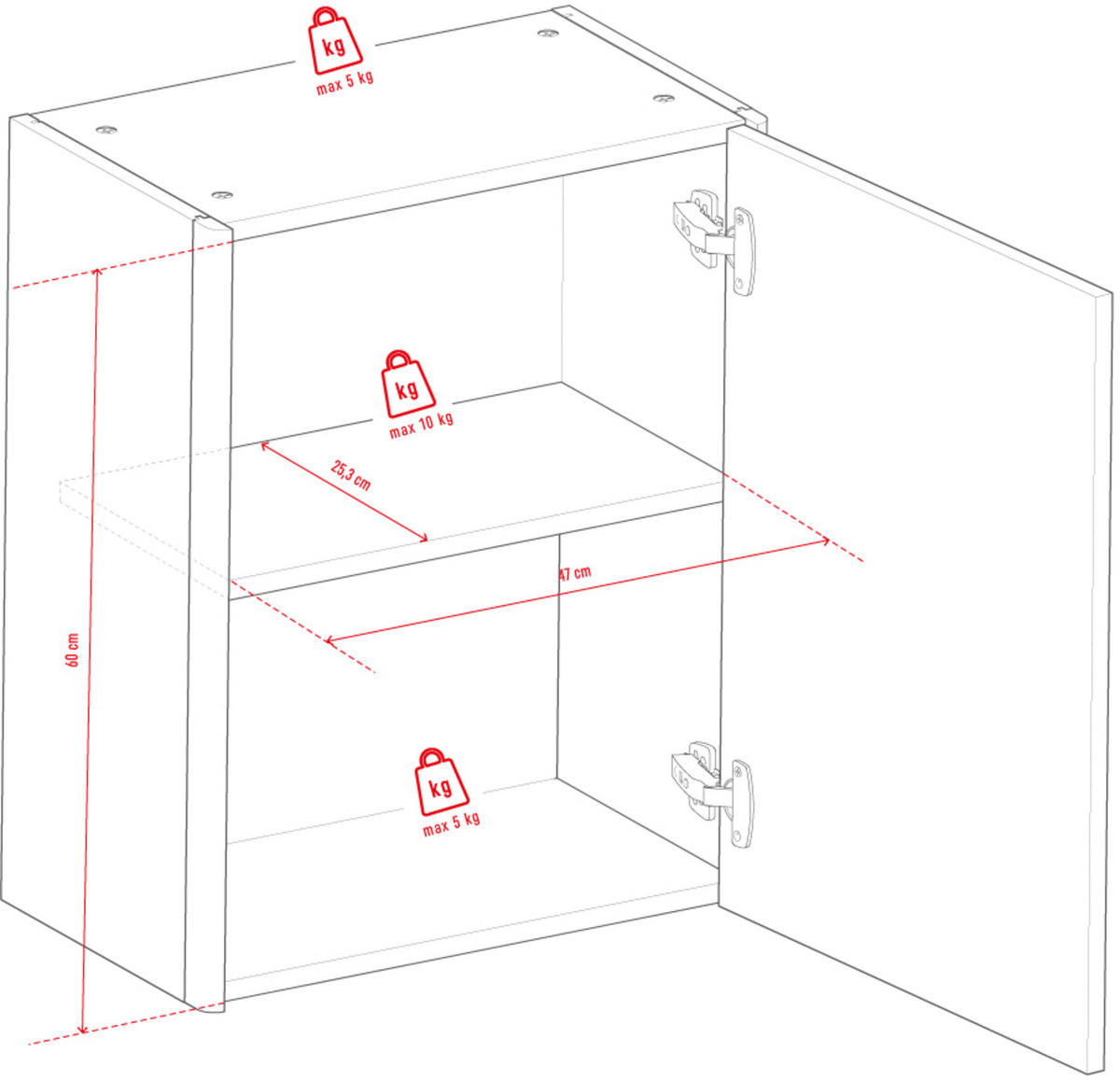 kg
max 5 kg

kg
max 10 kg

25,3 cm

47 cm

60 cm

kg
max 5 kg