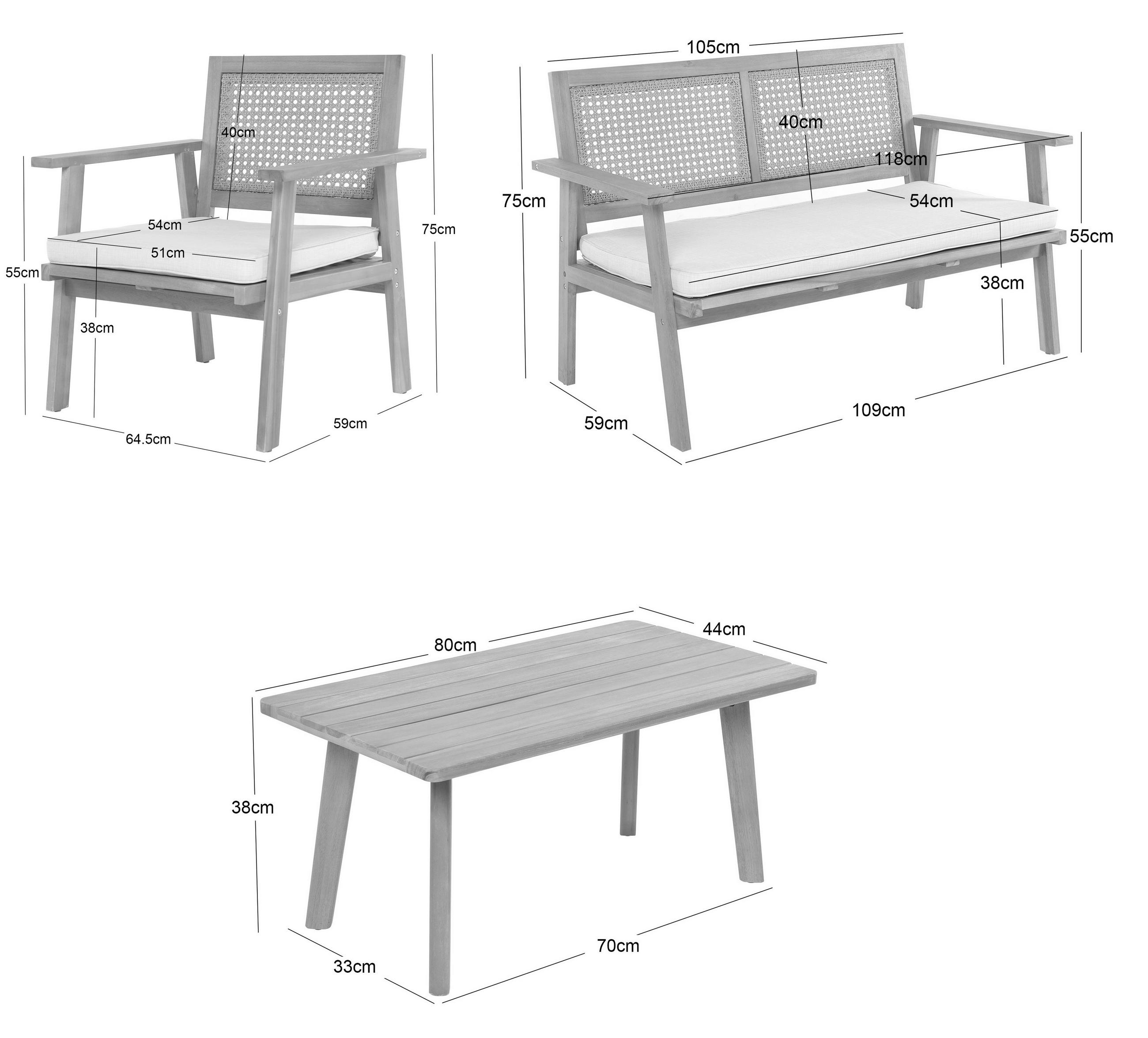 40cm
54cm
51cm
75cm
55cm
38cm
64.5cm
59cm

105cm
40cm
118cm
75cm
54cm
55cm
38cm
59cm
109cm

80cm
44cm
38cm
33cm
70cm