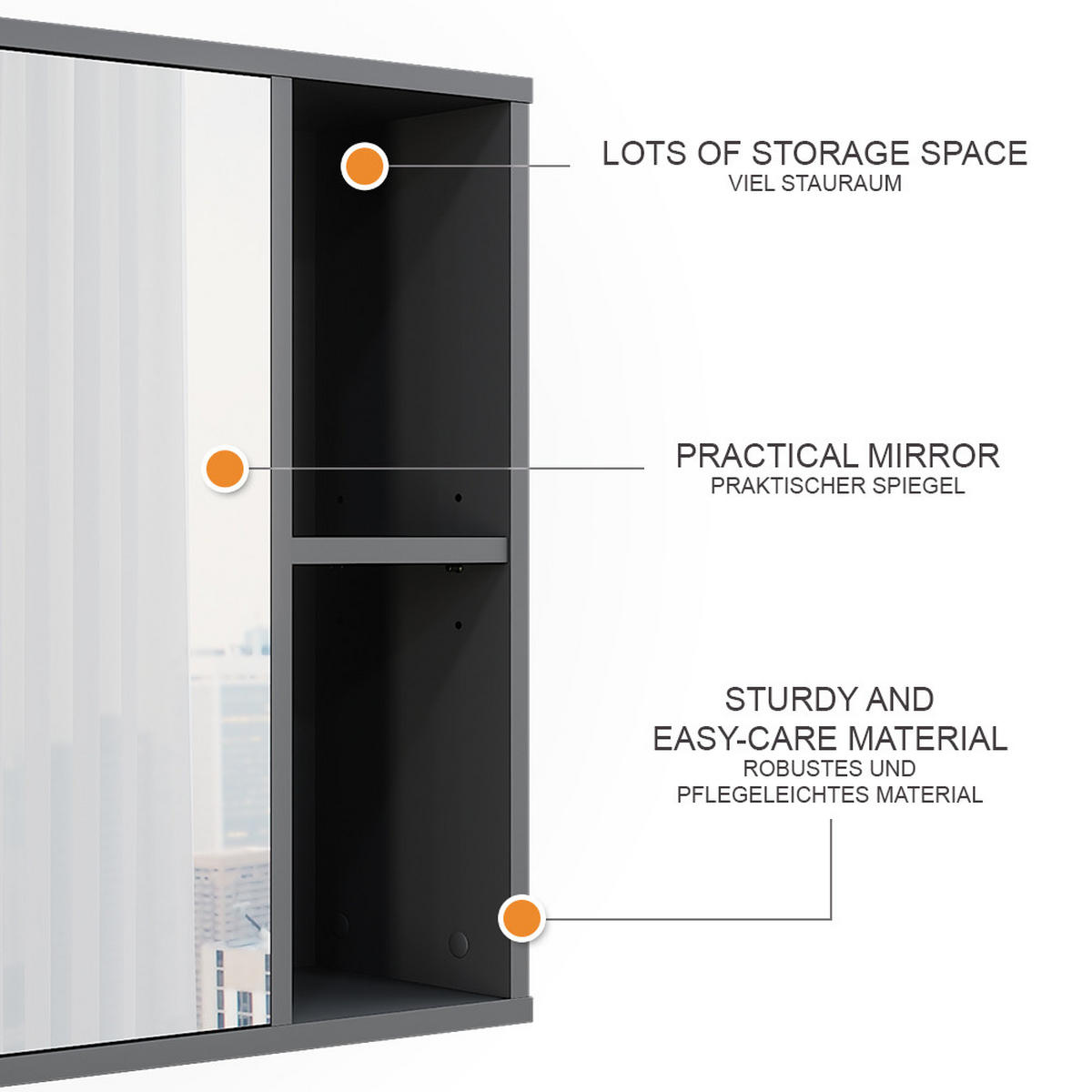 LOTS OF STORAGE SPACE
VIEL STAURAUM

PRACTICAL MIRROR
PRAKTISCHER SPIEGEL

STURDY AND
EASY-CARE MATERIAL
ROBUSTES UND
PFLEGELEICHTES MATERIAL