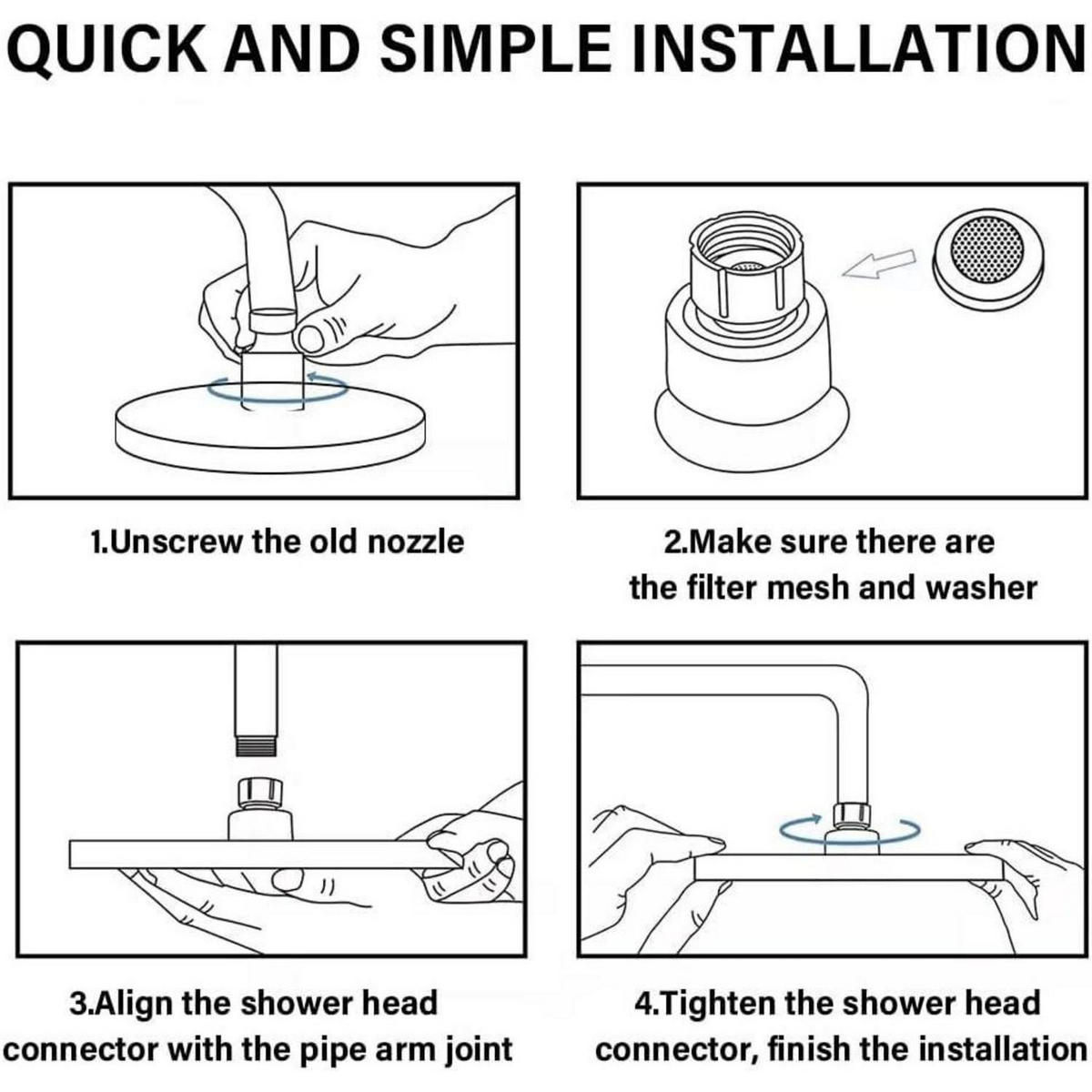 QUICK AND SIMPLE INSTALLATION

1.Unscrew the old nozzle

2.Make sure there are the filter mesh and washer

3.Align the shower head connector with the pipe arm joint

4.Tighten the shower head connector, finish the installation