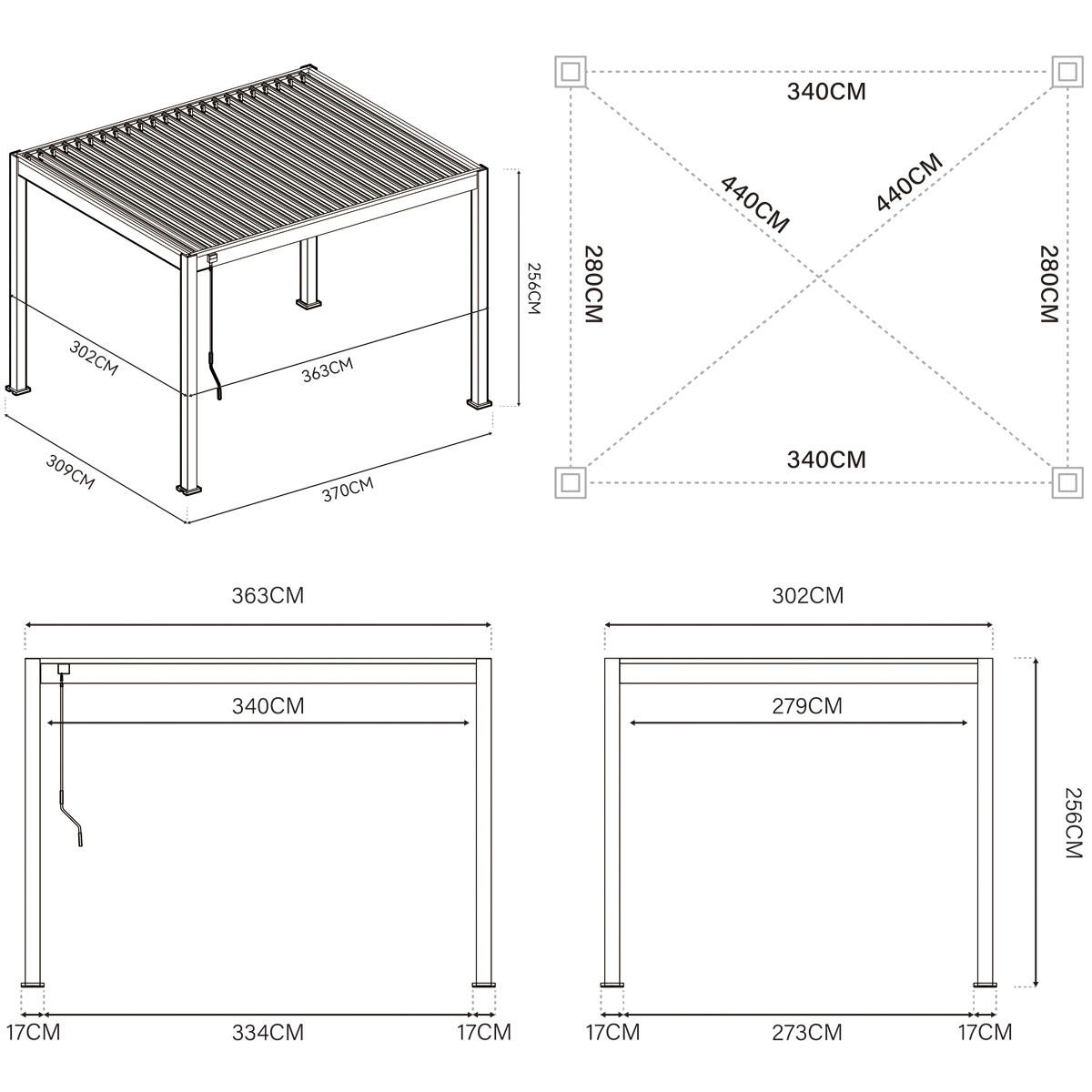 256CM
302CM
363CM
309CM
370CM

340CM
440CM
440CM
280CM
280CM
340CM

363CM
340CM
17CM
334CM
17CM

302CM
279CM
256CM
17CM
273CM
17CM