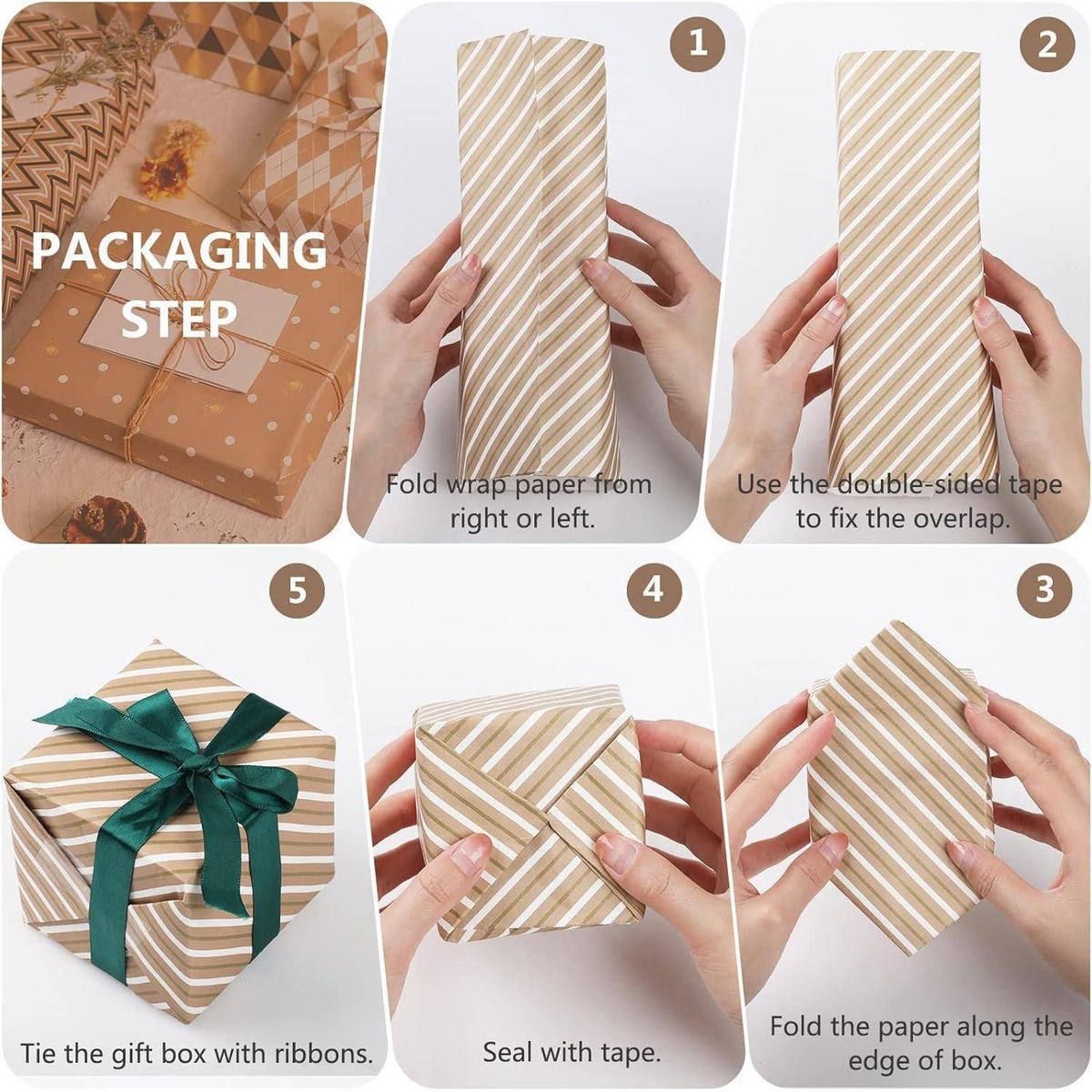 PACKAGING STEP

1

Fold wrap paper from right or left.

2

Use the double-sided tape to fix the overlap.

5

Tie the gift box with ribbons.

4

Seal with tape.

3

Fold the paper along the edge of box.