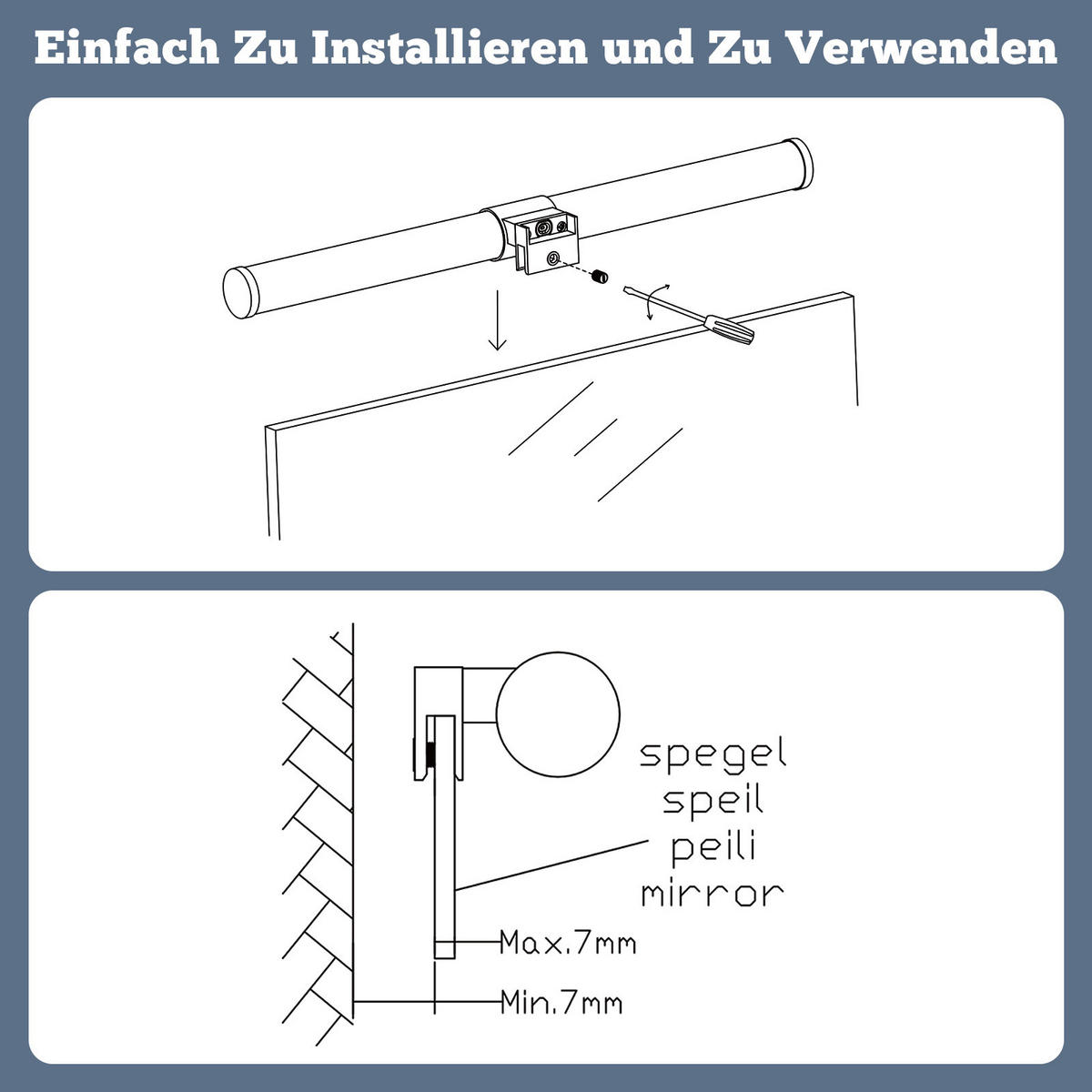 Einfach Zu Installieren und Zu Verwenden

spegel
speil
peili
mirror

Max.7mm

Min.7mm