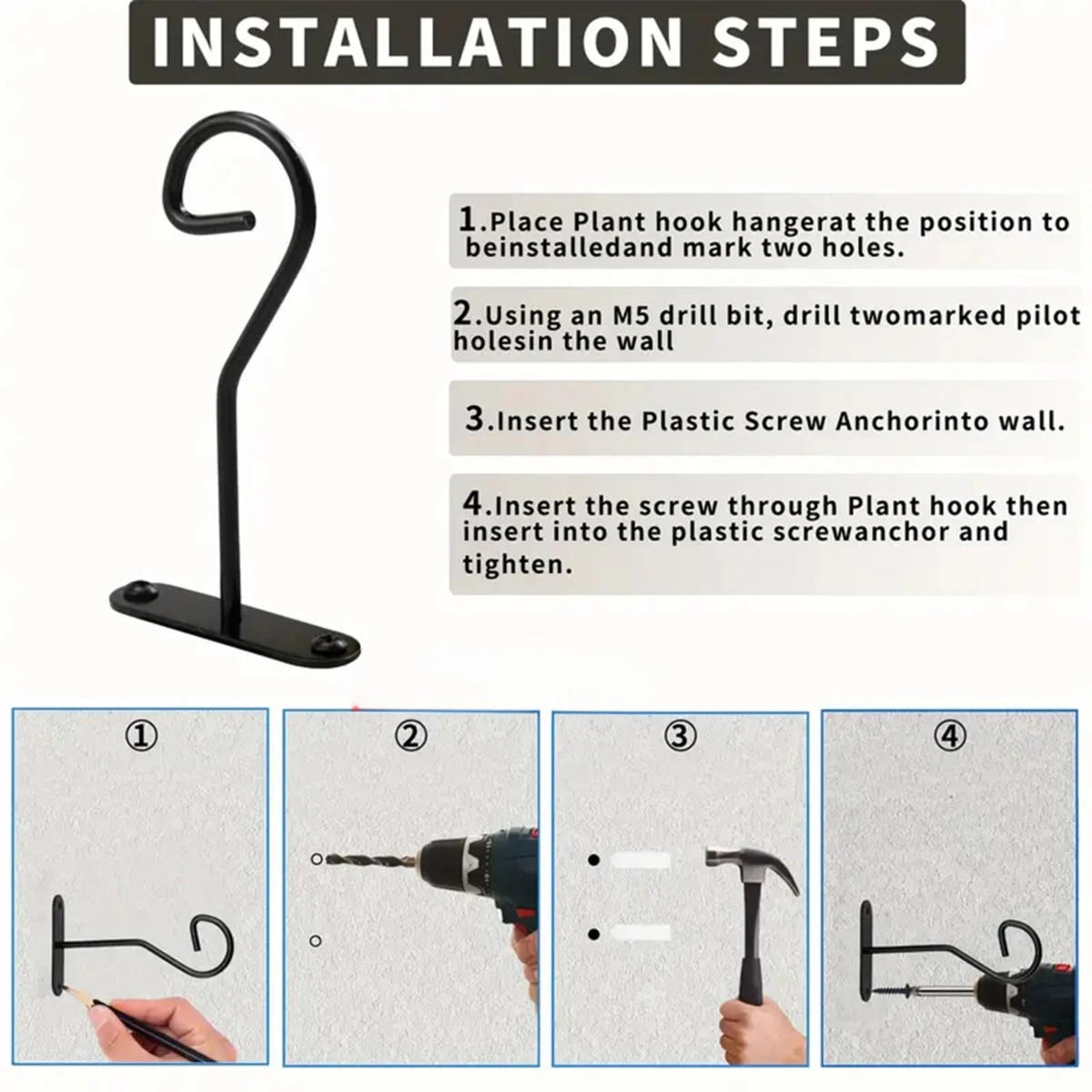 INSTALLATION STEPS

1.Place Plant hook hangerat the position to beinstalledand mark two holes.

2.Using an M5 drill bit, drill twomarked pilot holesin the wall

3.Insert the Plastic Screw Anchorinto wall.

4.Insert the screw through Plant hook then insert into the plastic screwanchor and tighten.

①

②

③

④