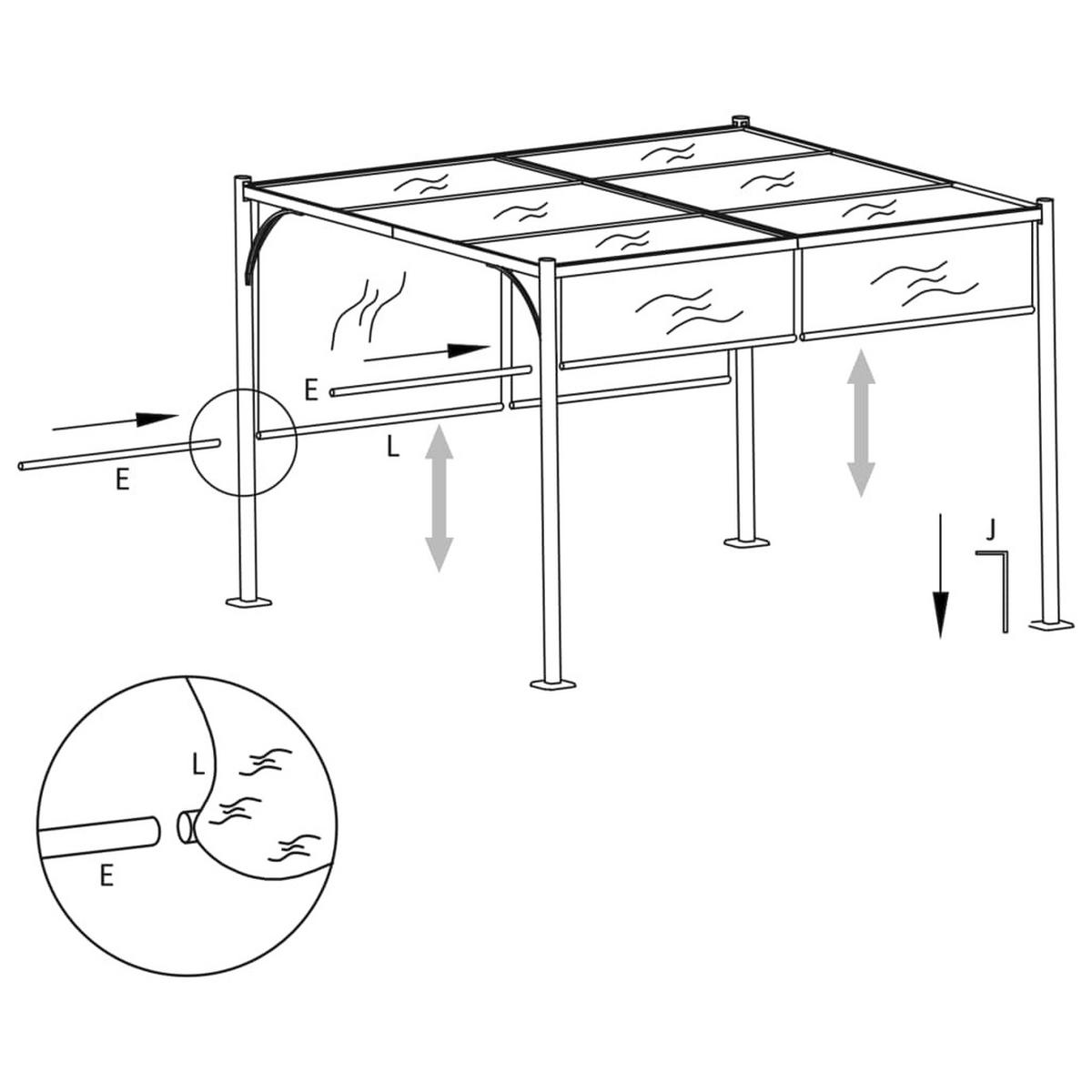 E
E
L
J
L
E