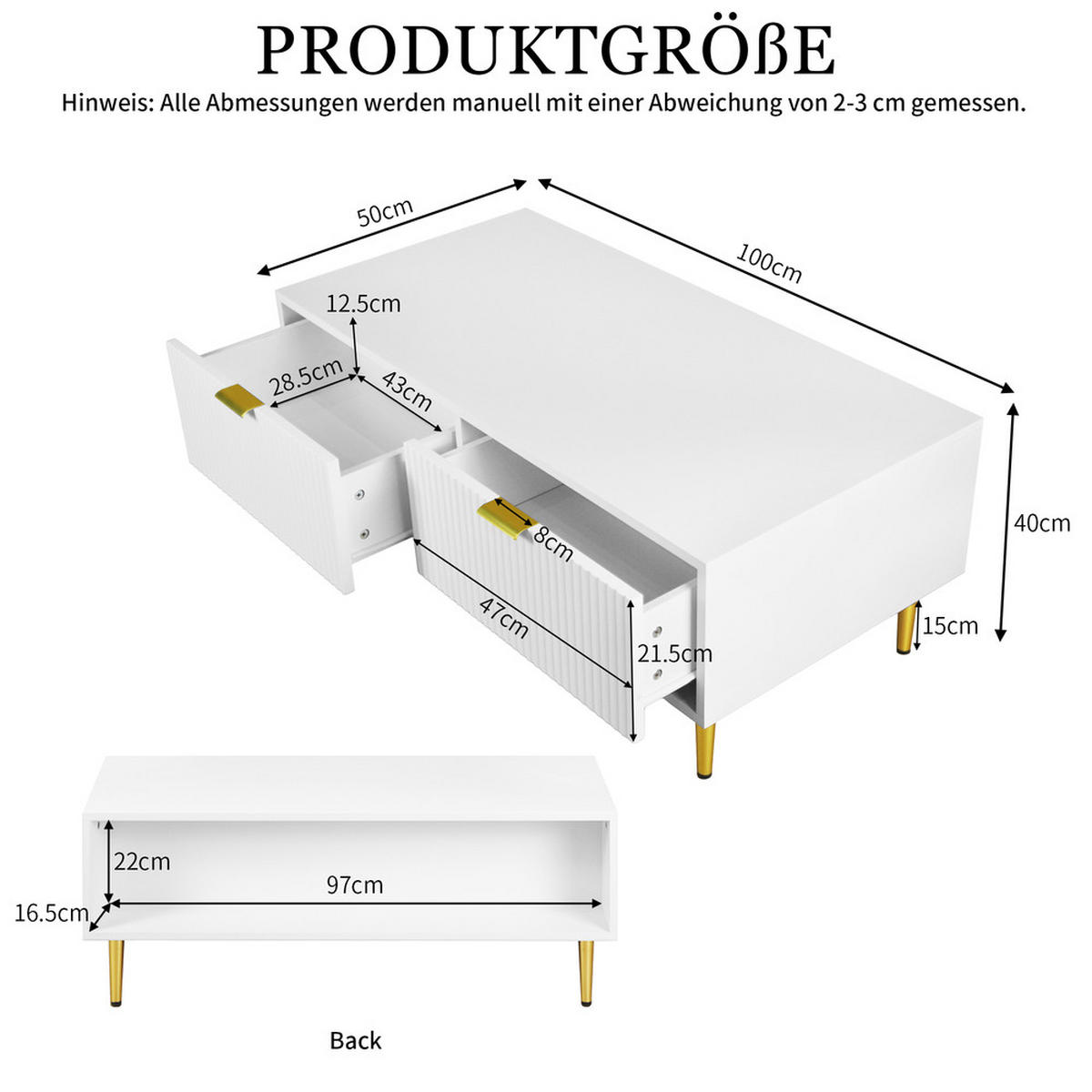 PRODUKTGRÖßE
Hinweis: Alle Abmessungen werden manuell mit einer Abweichung von 2-3 cm gemessen.

50cm
100cm
12.5cm
28.5cm
43cm
8cm
47cm
21.5cm
40cm
15cm

22cm
97cm
16.5cm

Back