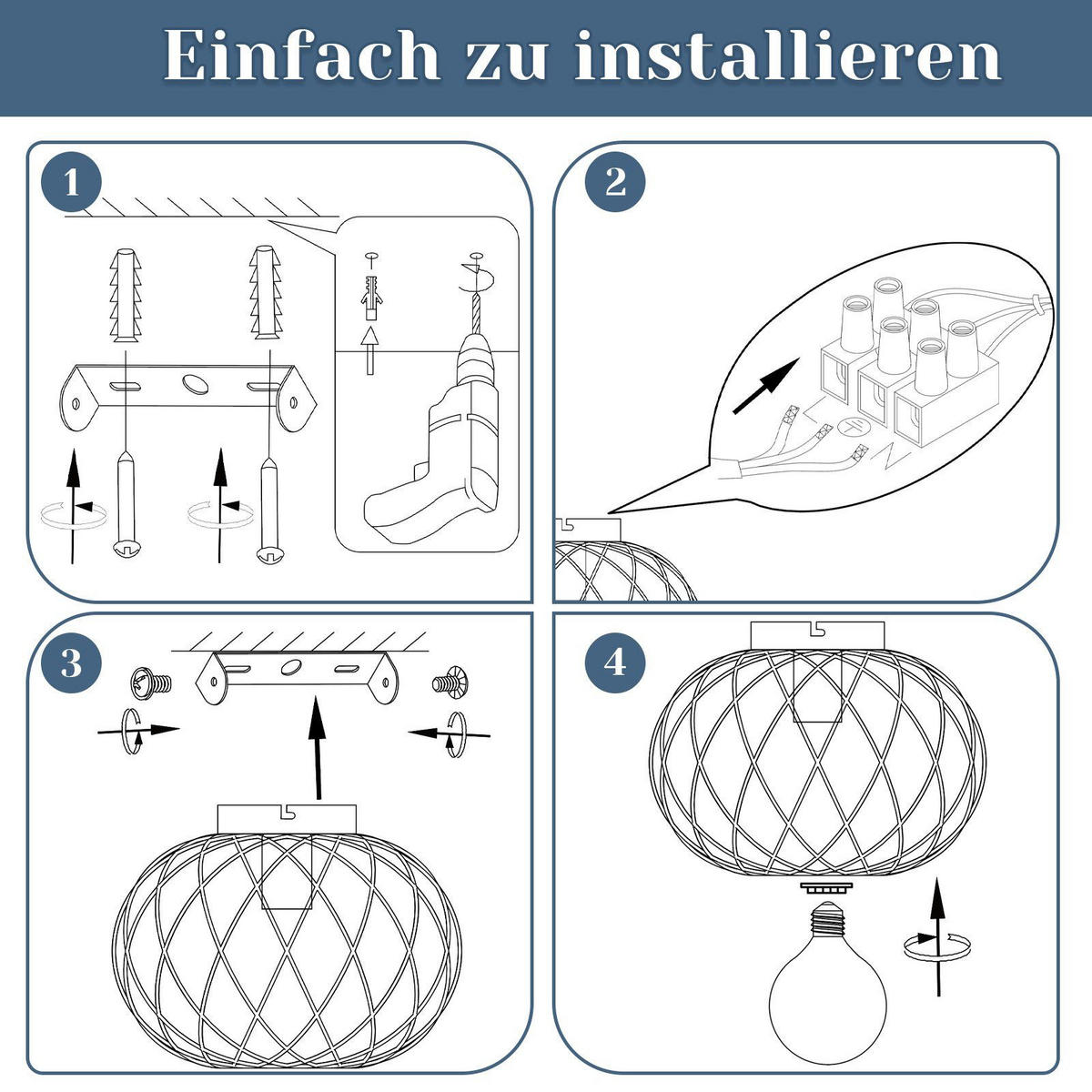 Einfach zu installieren

1

2

L
N

3

4