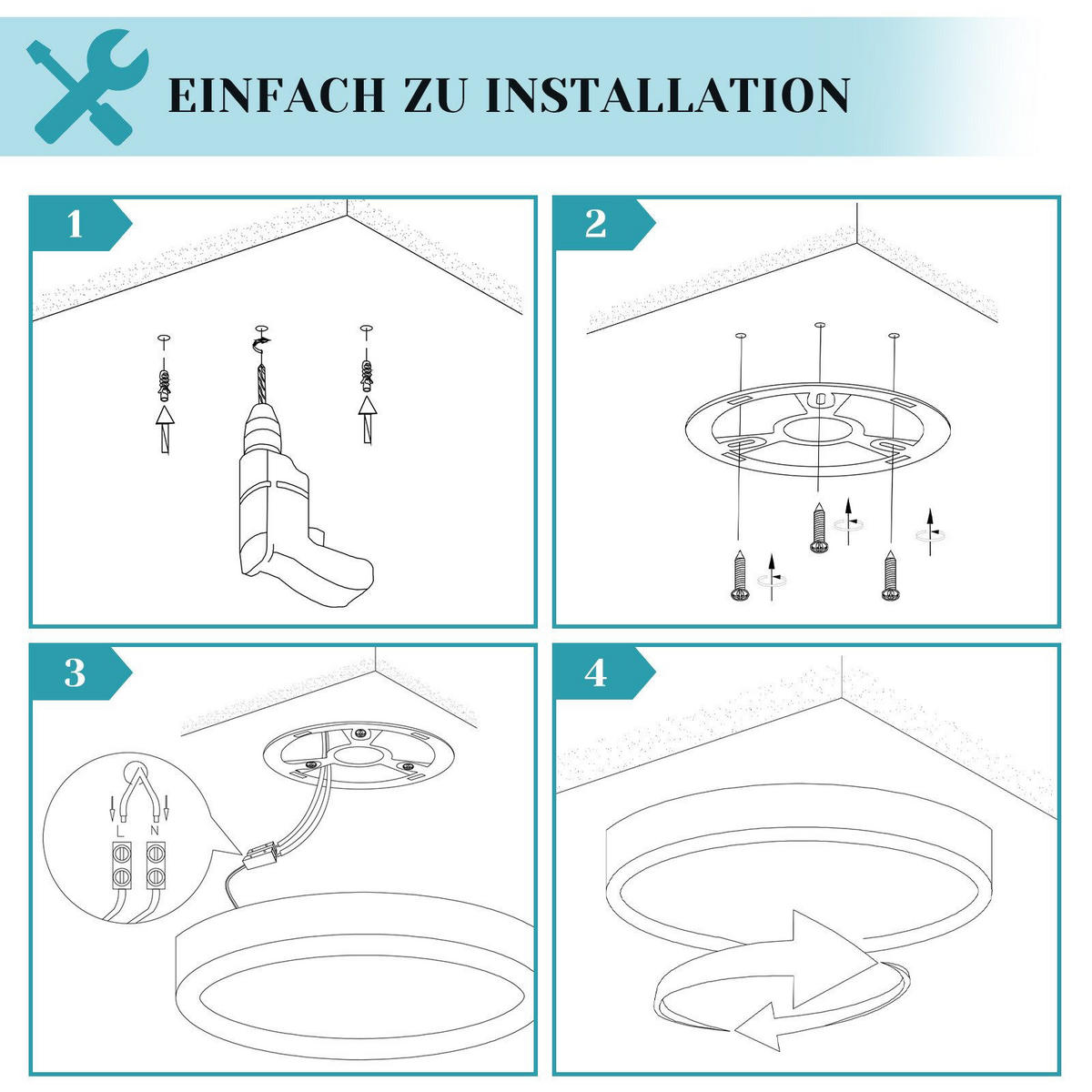 EINFACH ZU INSTALLATION

1

2

3

L N

4