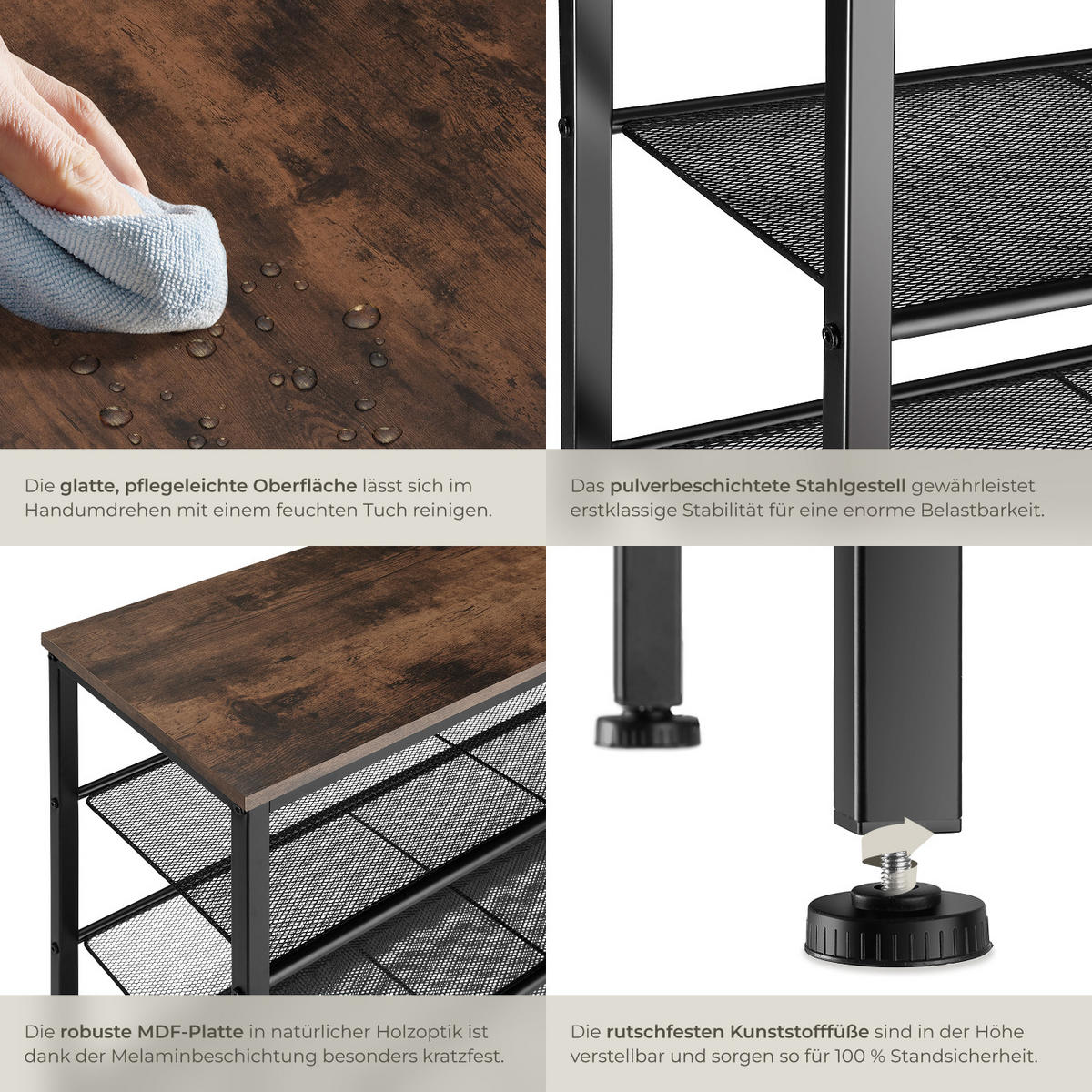 Die glatte, pflegeleichte Oberfläche lässt sich im Handumdrehen mit einem feuchten Tuch reinigen.

Das pulverbeschichtete Stahlgestell gewährleistet erstklassige Stabilität für eine enorme Belastbarkeit.

Die robuste MDF-Platte in natürlicher Holzoptik ist dank der Melaminbeschichtung besonders kratzfest.

Die rutschfesten Kunststofffüße sind in der Höhe verstellbar und sorgen so für 100 % Standsicherheit.