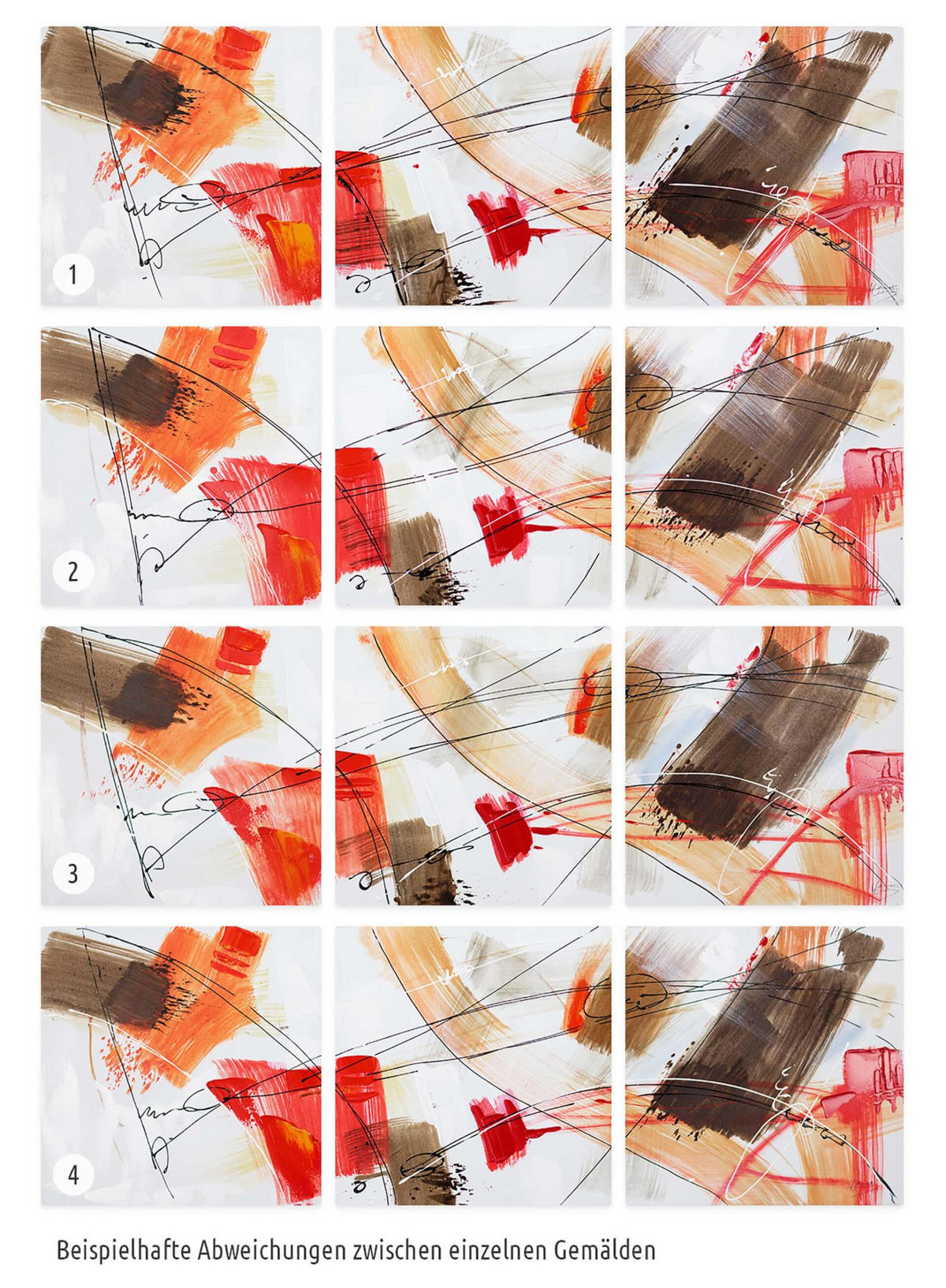 1

2

3

4

Beispielhafte Abweichungen zwischen einzelnen Gemälden