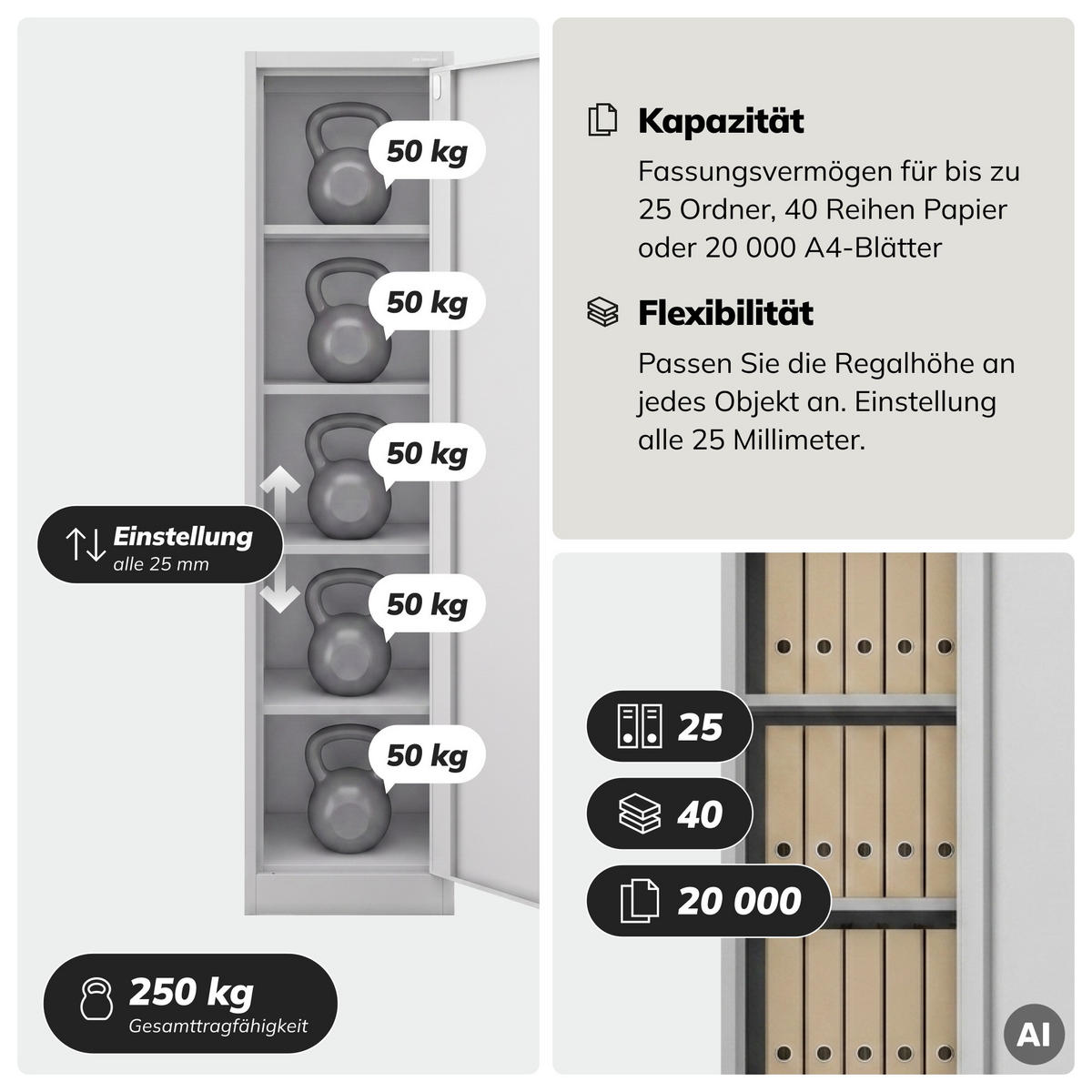 50 kg

50 kg

50 kg

Einstellung
alle 25 mm

50 kg

50 kg

250 kg
Gesamttragfähigkeit

Kapazität

Fassungsvermögen für bis zu 25 Ordner, 40 Reihen Papier oder 20 000 A4-Blätter

Flexibilität

Passen Sie die Regalhöhe an jedes Objekt an. Einstellung alle 25 Millimeter.

25

40

20 000

AI