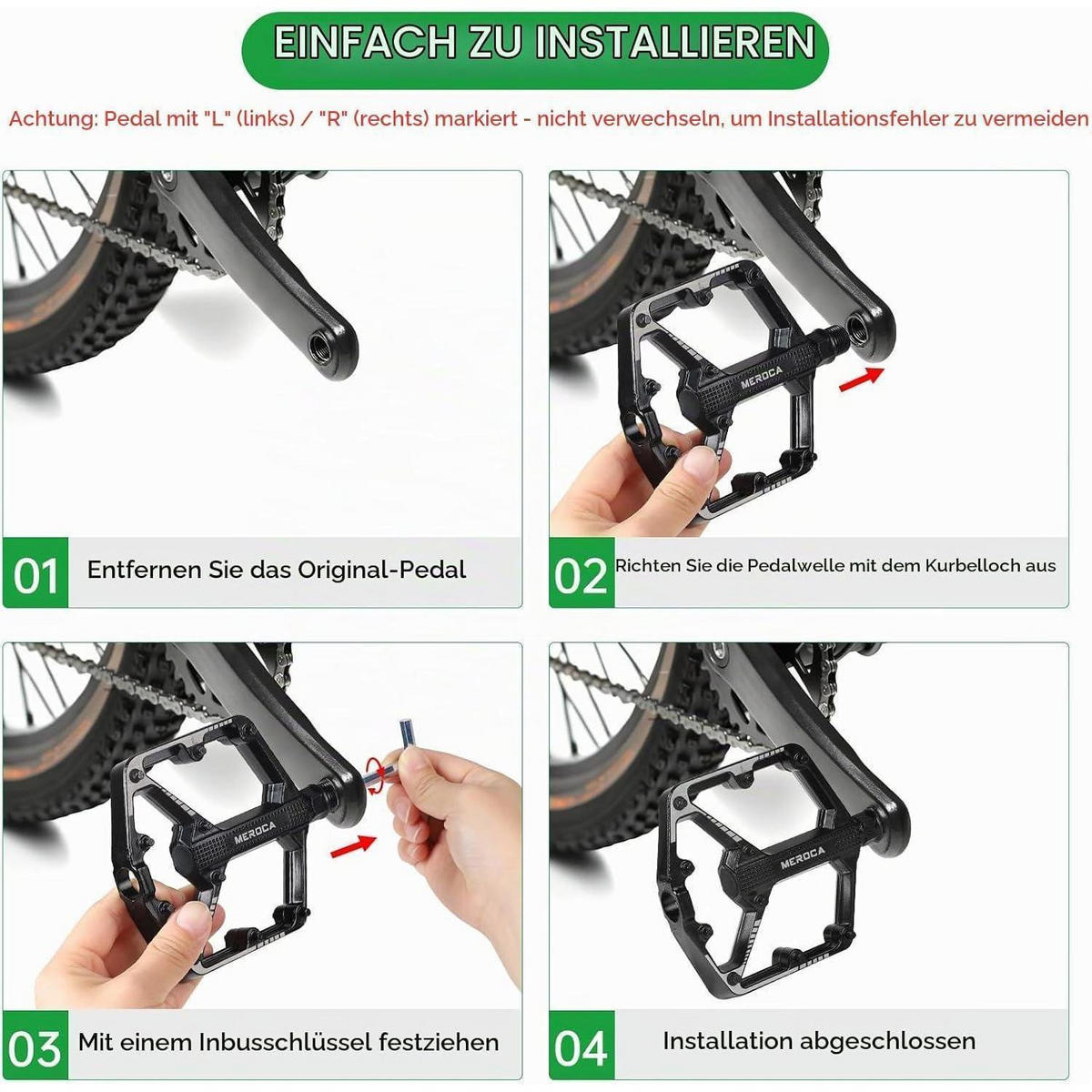 EINFACH ZU INSTALLIEREN

Achtung: Pedal mit "L" (links) / "R" (rechts) markiert - nicht verwechseln, um Installationsfehler zu vermeiden

01 Entfernen Sie das Original-Pedal

MEROCA

02 Richten Sie die Pedalwelle mit dem Kurbelloch aus

MEROCA

03 Mit einem Inbusschlüssel festziehen

MEROCA

04 Installation abgeschlossen