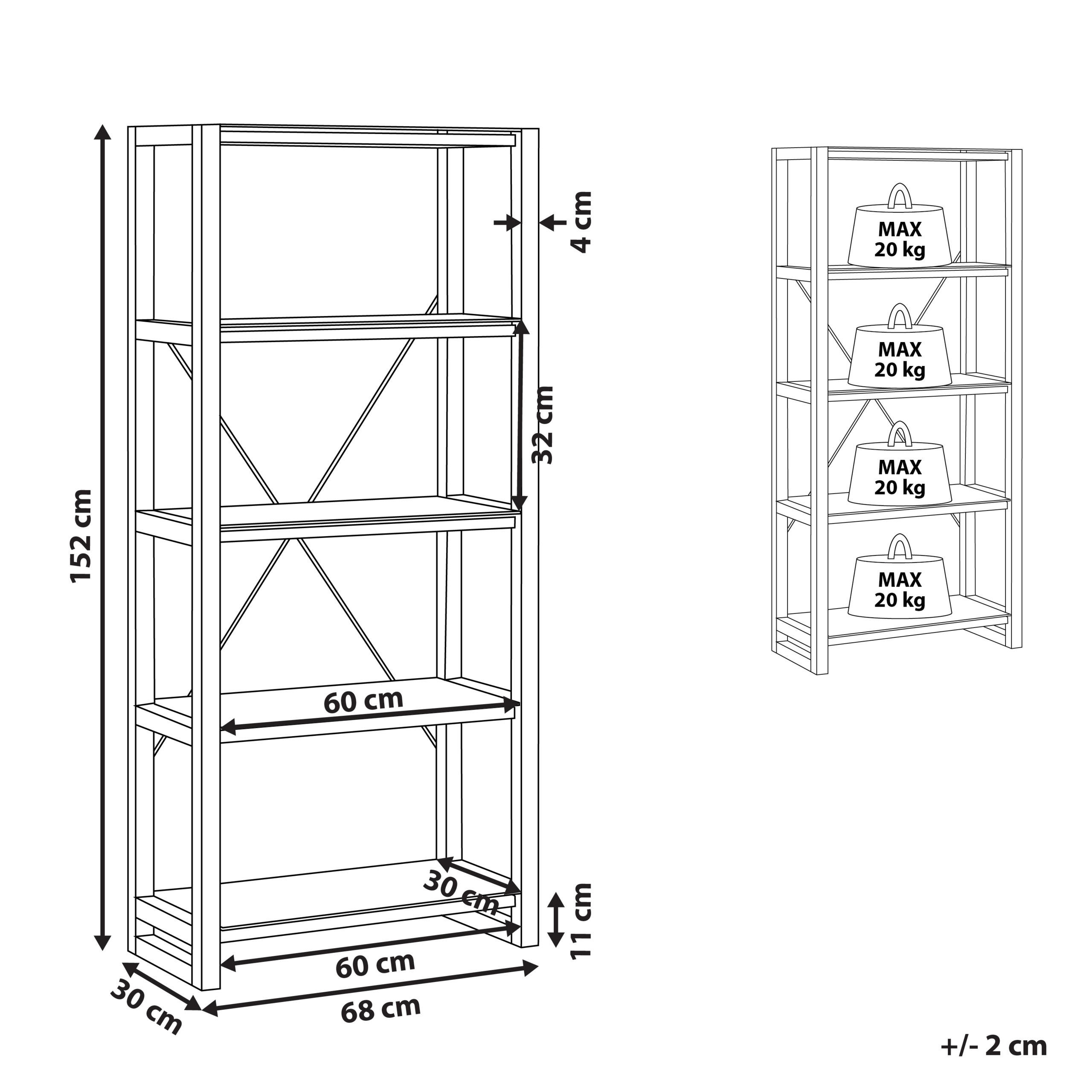 152 cm

4 cm

32 cm

60 cm

30 cm

11 cm

60 cm

30 cm

68 cm

MAX
20 kg

MAX
20 kg

MAX
20 kg

MAX
20 kg

+/- 2 cm