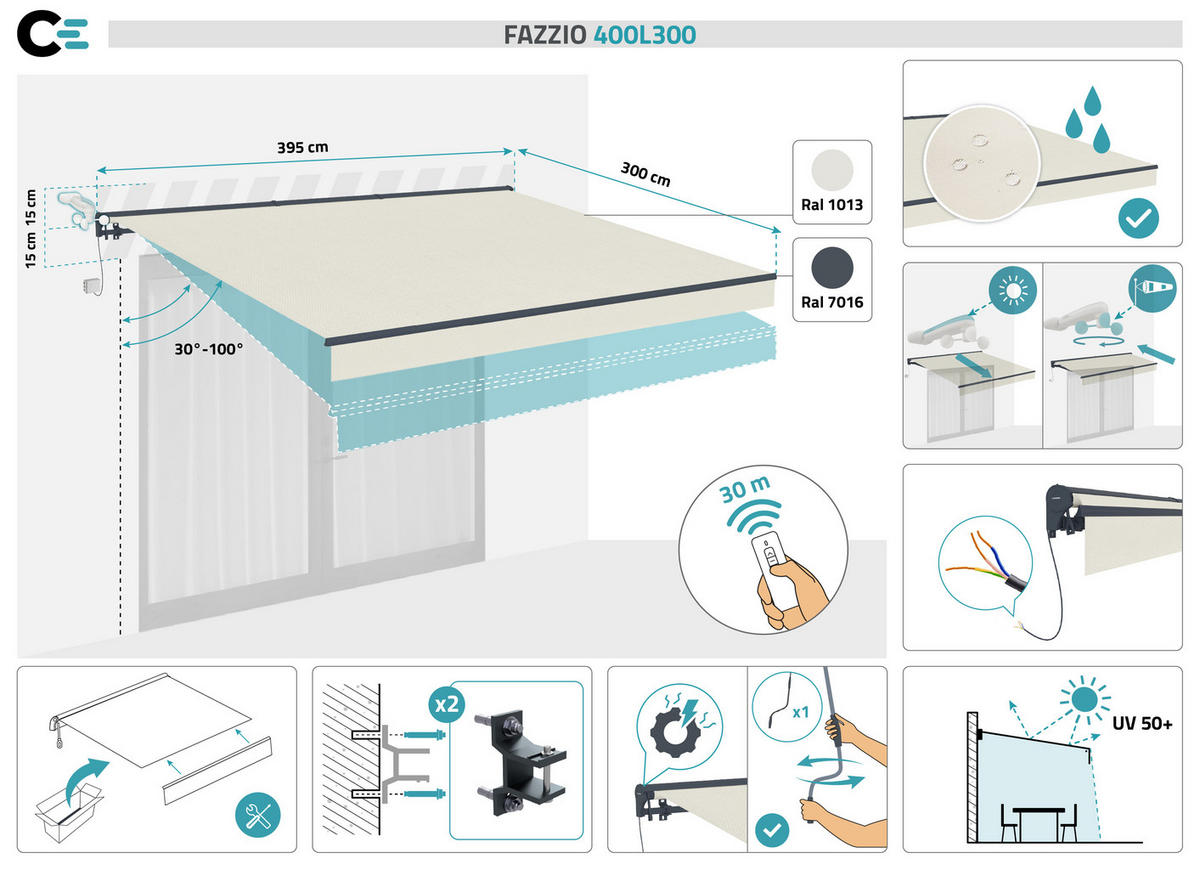 FAZZIO 400L300

395 cm

300 cm

15 cm 15 cm

30°-100°

Ral 1013

Ral 7016

30 m

x2

x1

UV 50+