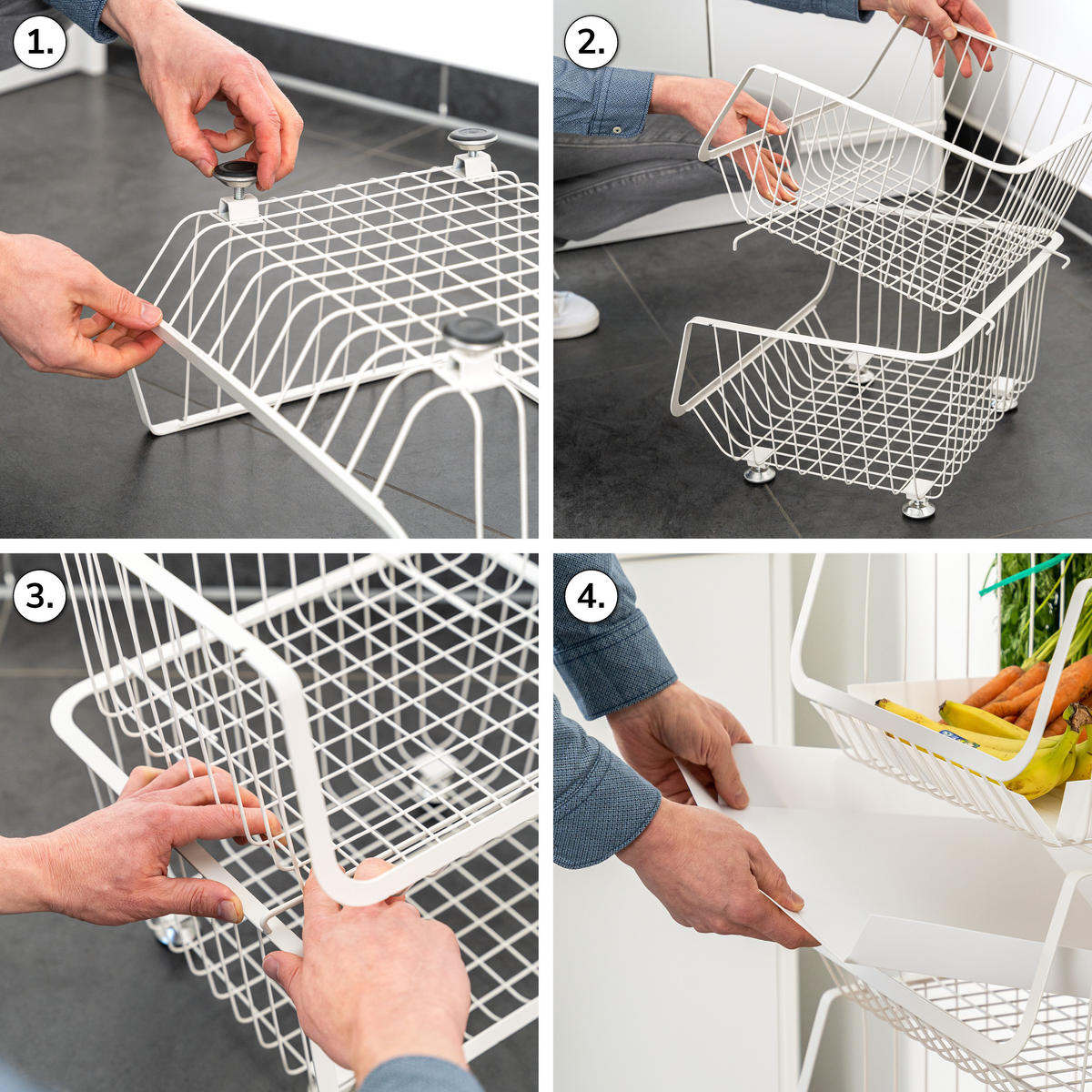 1.

2.

3.

4.