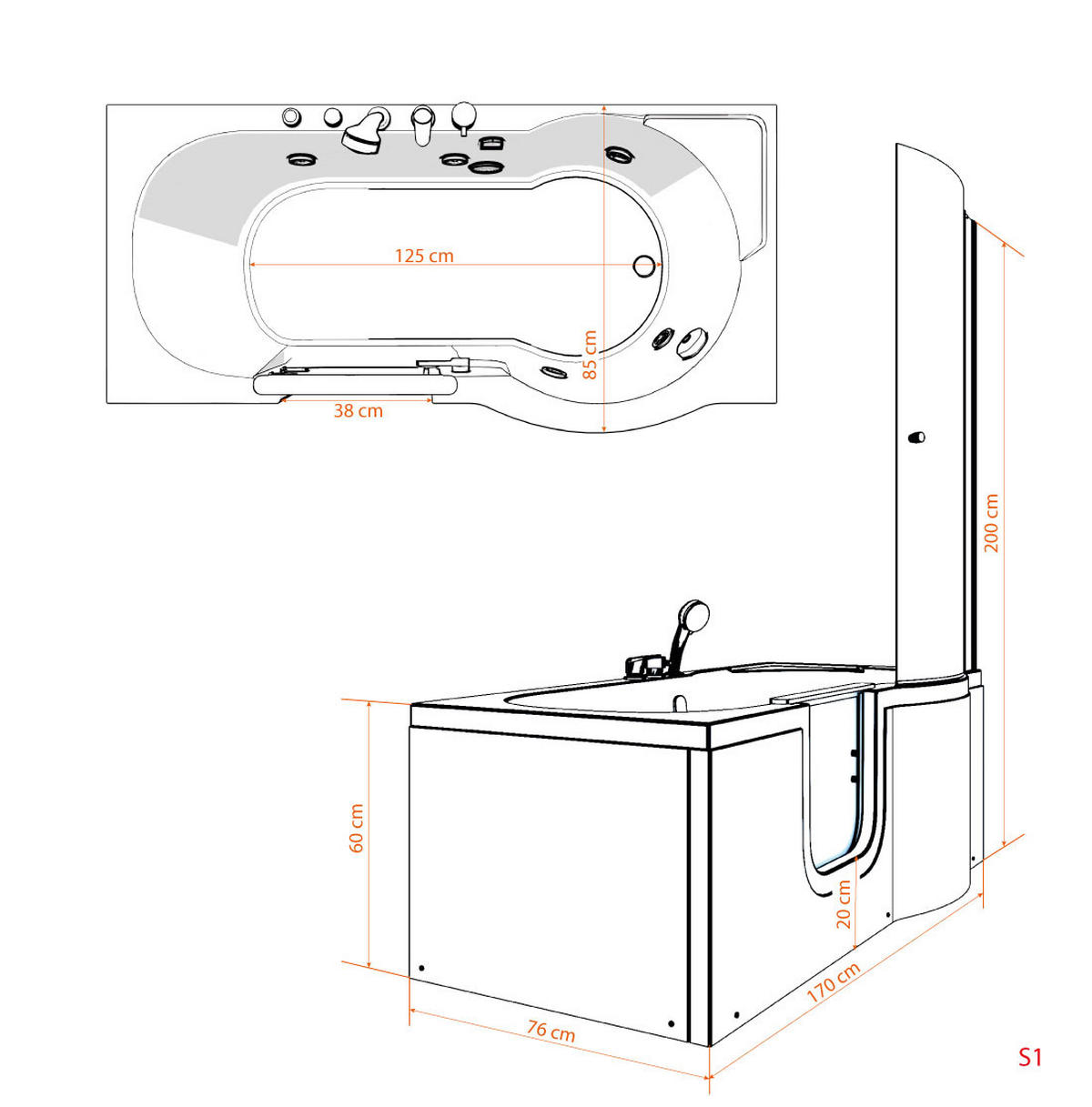 125 cm
85 cm
38 cm
200 cm
60 cm
20 cm
170 cm
76 cm
S1