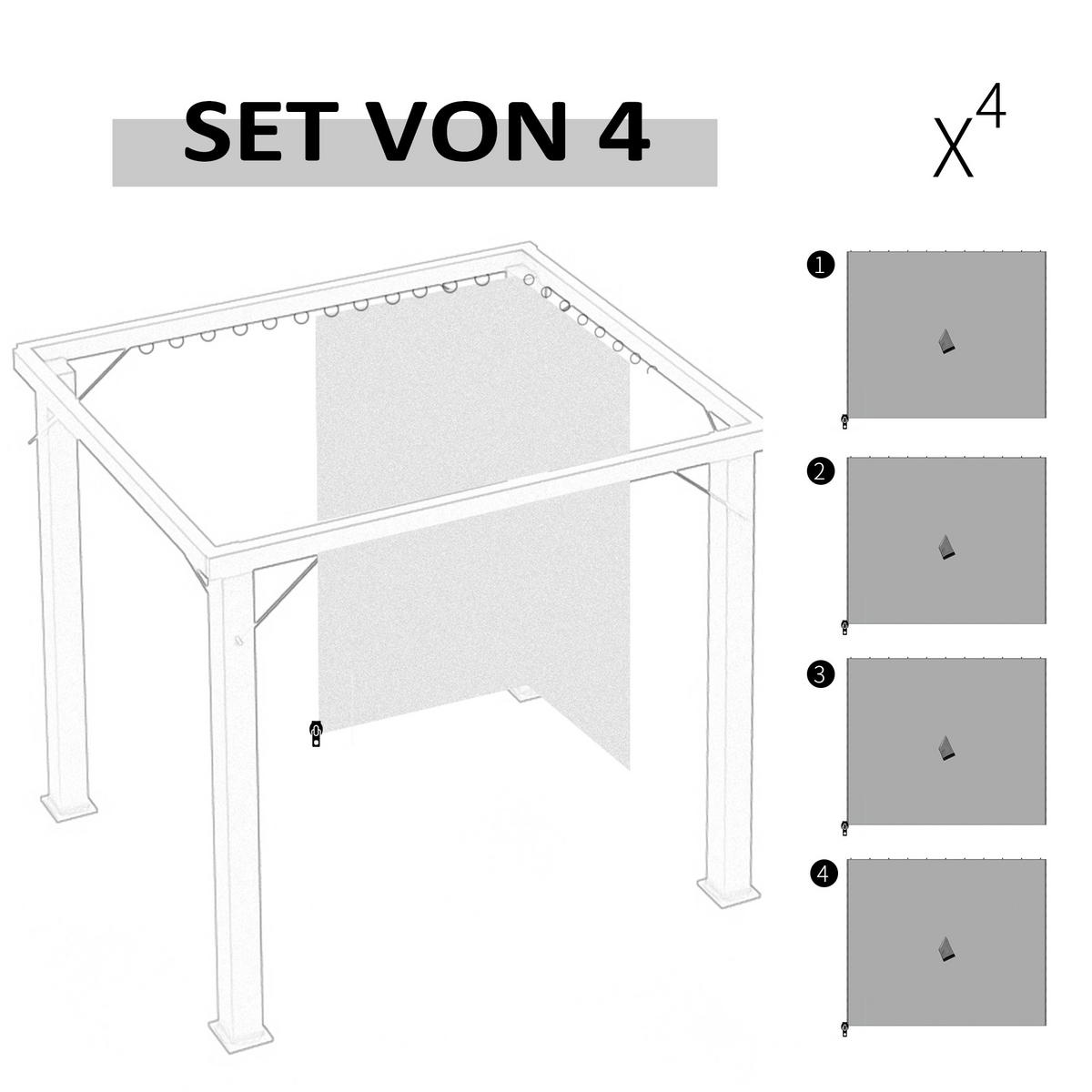 SET VON 4

$X^4$

1

2

3

4