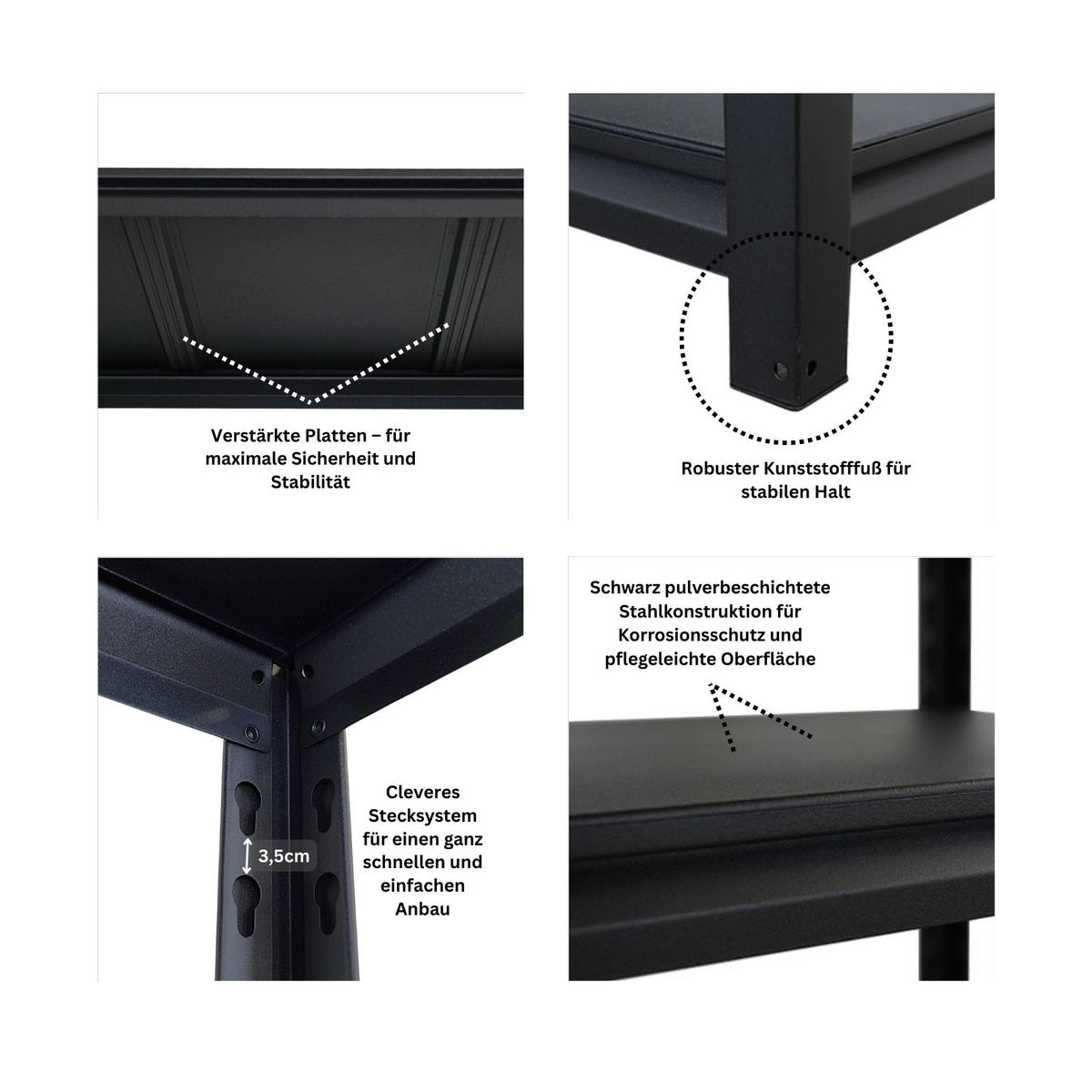 Verstärkte Platten – für maximale Sicherheit und Stabilität

Robuster Kunststofffuß für stabilen Halt

3,5cm

Cleveres Stecksystem für einen ganz schnellen und einfachen Anbau

Schwarz pulverbeschichtete Stahlkonstruktion für Korrosionsschutz und pflegeleichte Oberfläche