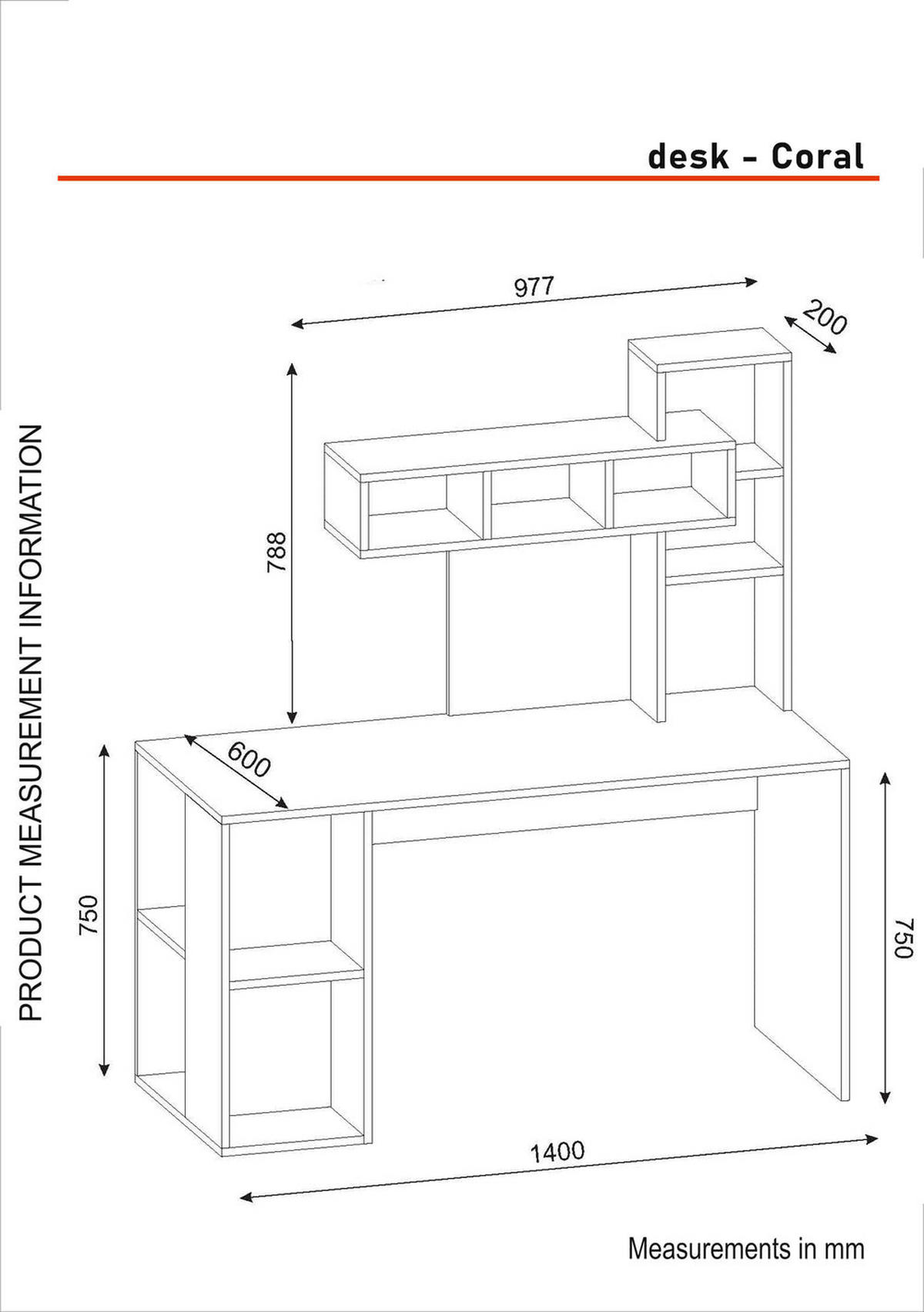 desk - Coral

PRODUCT MEASUREMENT INFORMATION

977

200

788

600

750

750

1400

Measurements in mm