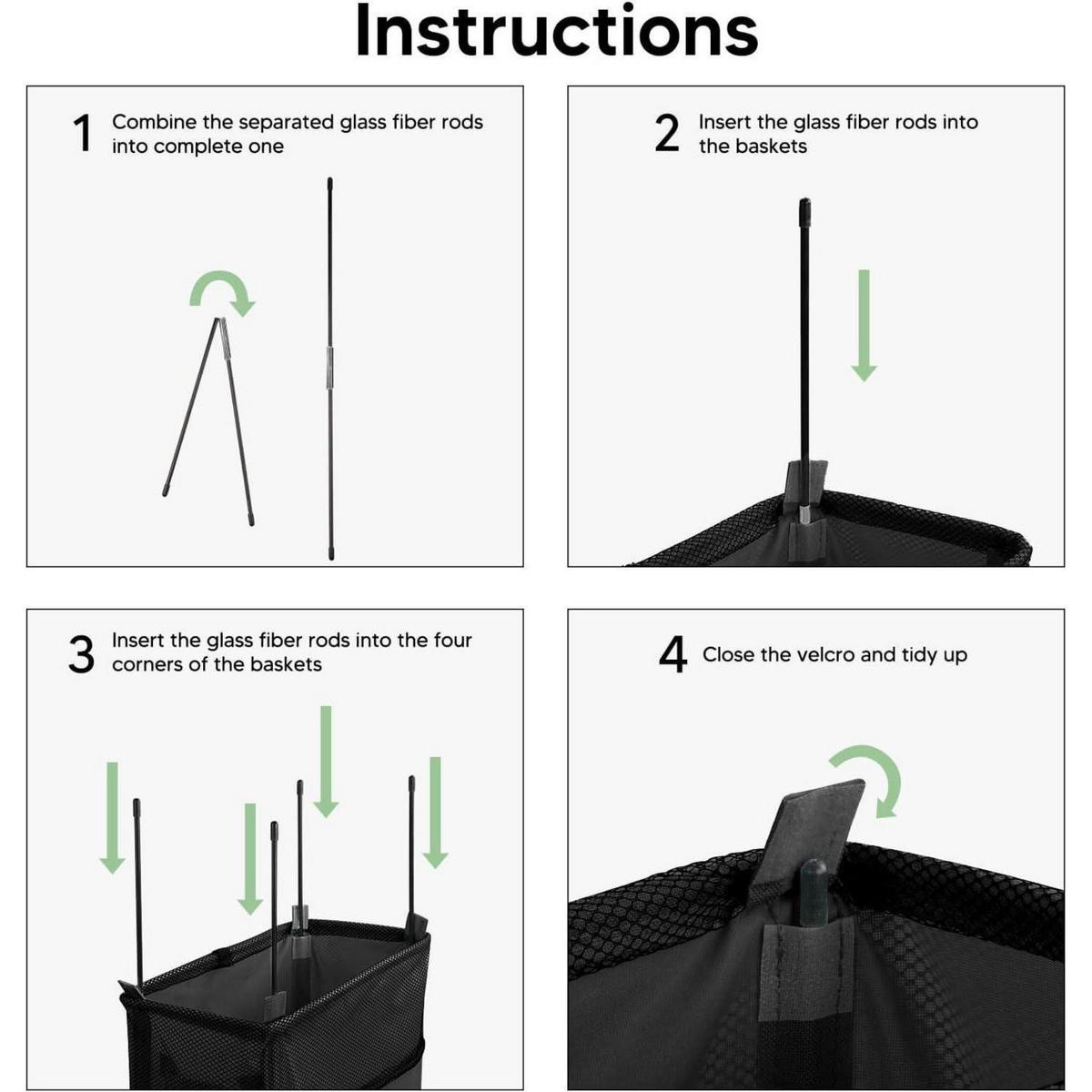 Instructions

1 Combine the separated glass fiber rods into complete one

2 Insert the glass fiber rods into the baskets

3 Insert the glass fiber rods into the four corners of the baskets

4 Close the velcro and tidy up