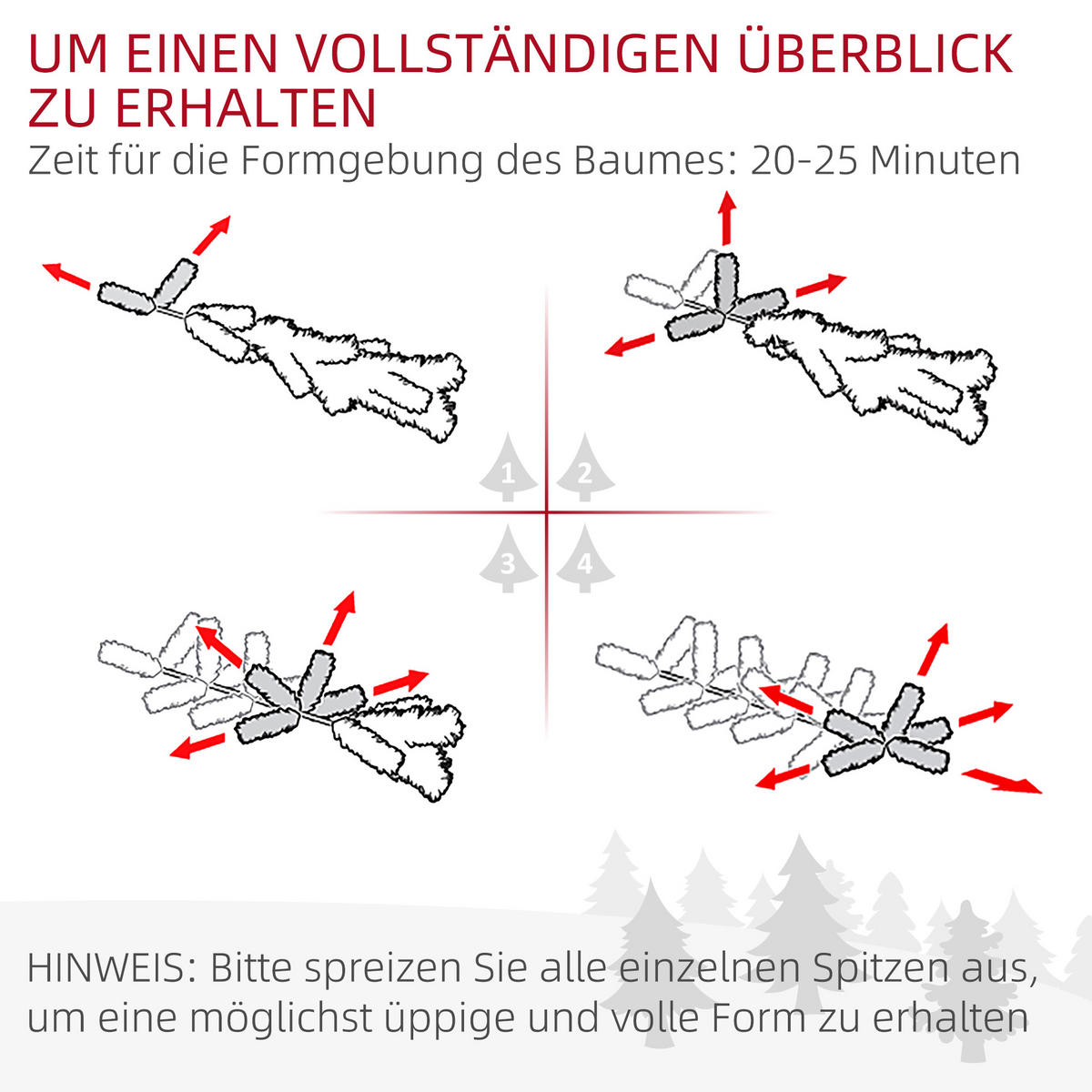 UM EINEN VOLLSTÄNDIGEN ÜBERBLICK ZU ERHALTEN

Zeit für die Formgebung des Baumes: 20-25 Minuten

1
2
3
4

HINWEIS: Bitte spreizen Sie alle einzelnen Spitzen aus, um eine möglichst üppige und volle Form zu erhalten