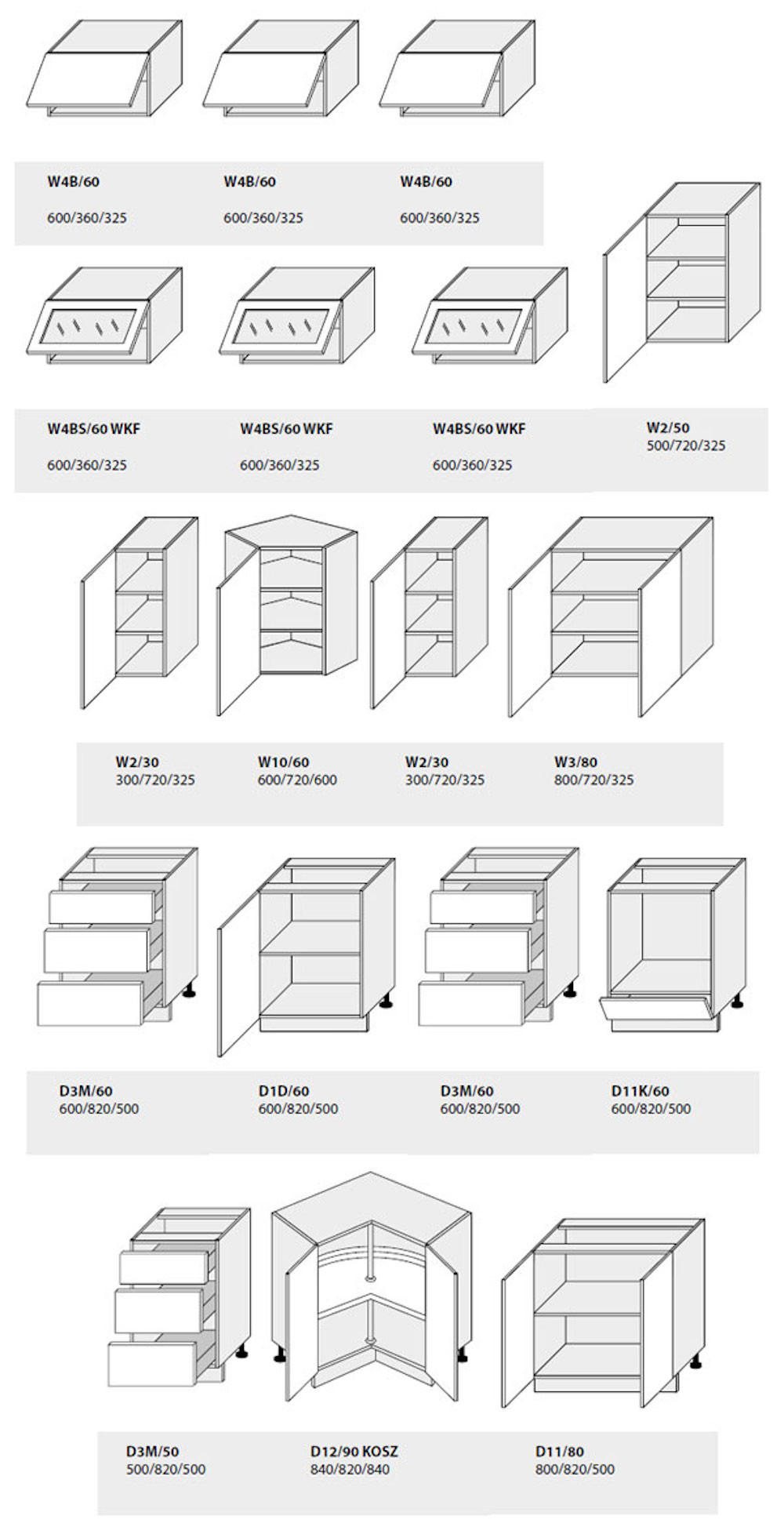 W4B/60
600/360/325

W4B/60
600/360/325

W4B/60
600/360/325

W4BS/60 WKF
600/360/325

W4BS/60 WKF
600/360/325

W4BS/60 WKF
600/360/325

W2/50
500/720/325

W2/30
300/720/325

W10/60
600/720/600

W2/30
300/720/325

W3/80
800/720/325

D3M/60
600/820/500

D1D/60
600/820/500

D3M/60
600/820/500

D11K/60
600/820/500

D3M/50
500/820/500

D12/90 KOSZ
840/820/840

D11/80
800/820/500