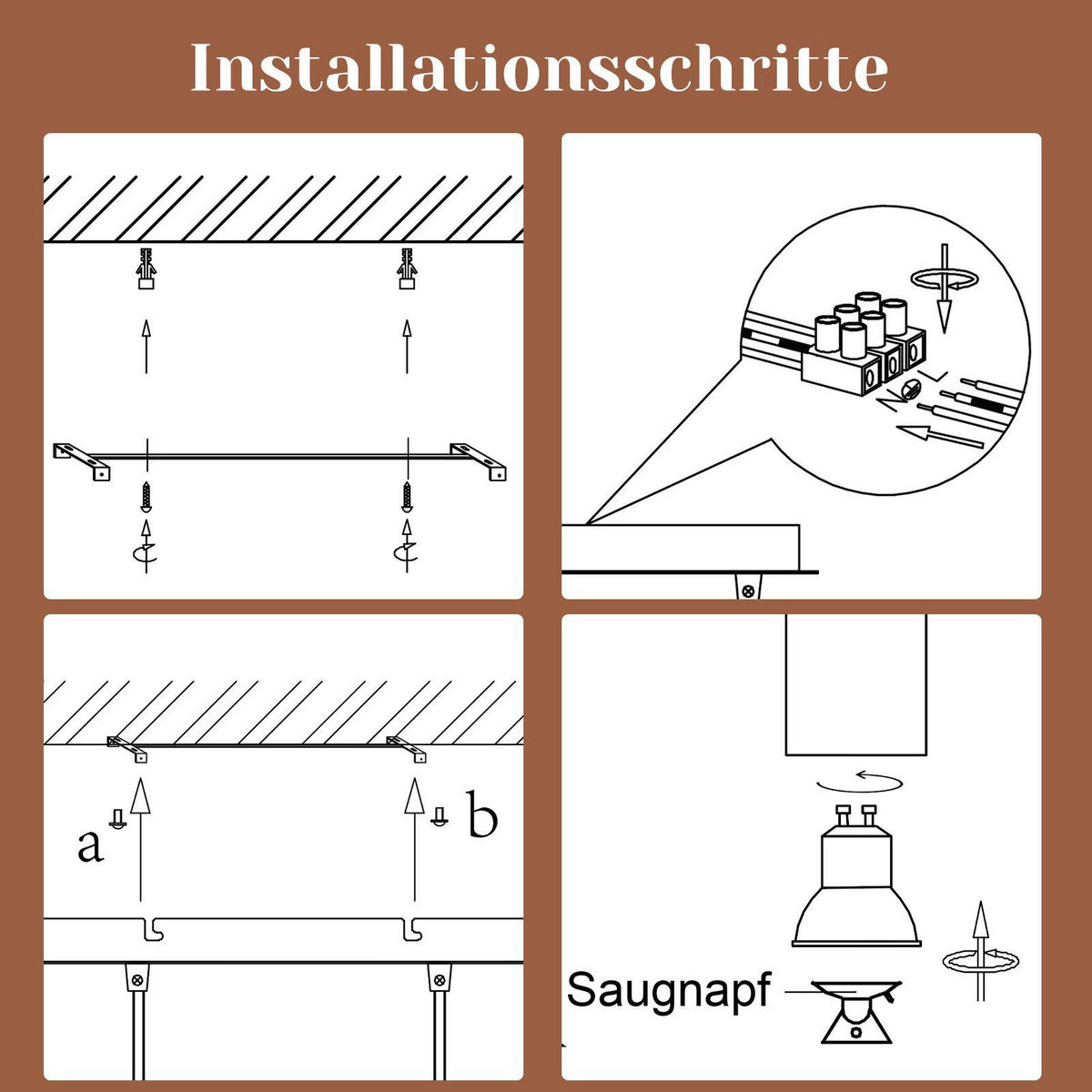 Installationsschritte

a

b

Saugnapf