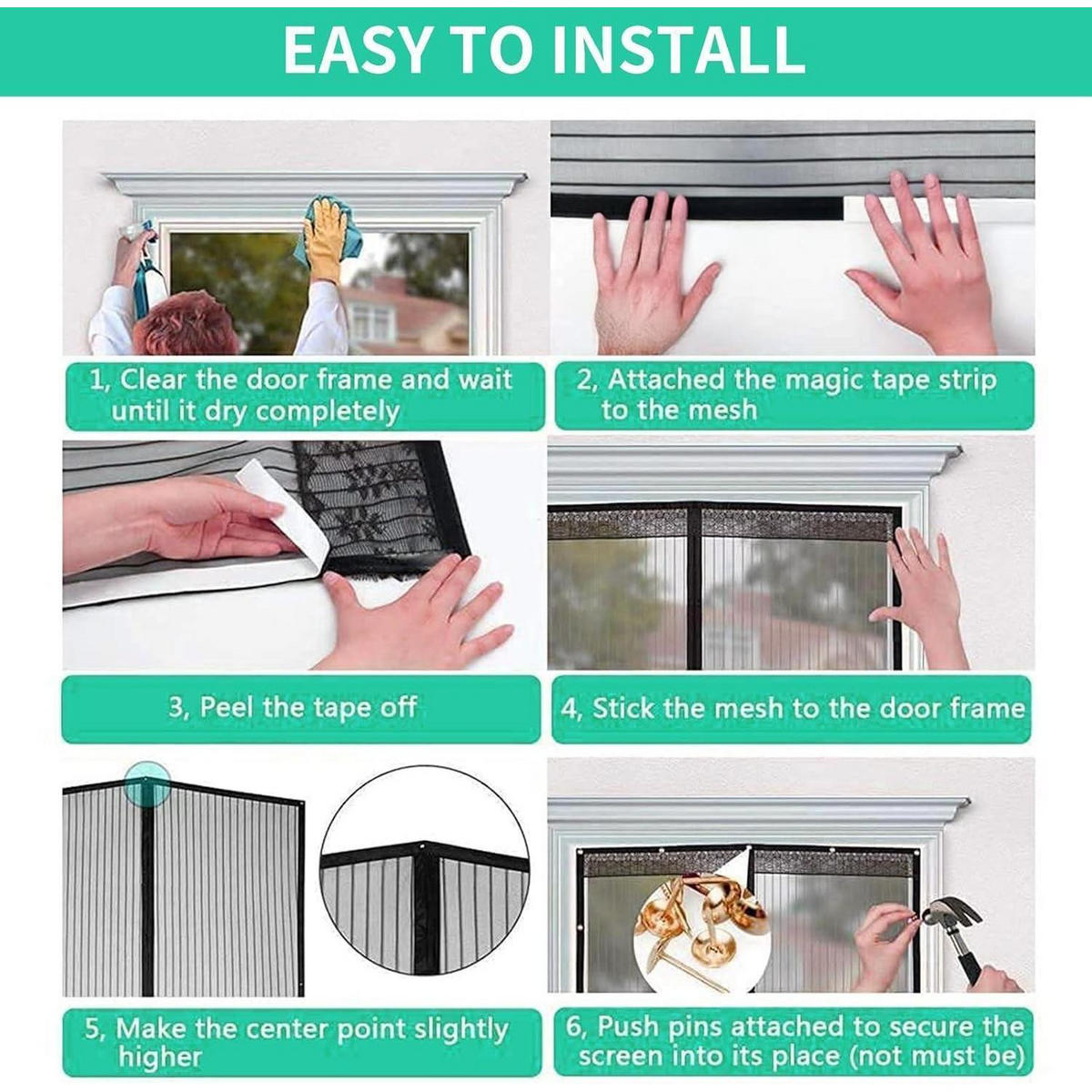 EASY TO INSTALL

1, Clear the door frame and wait until it dry completely

2, Attached the magic tape strip to the mesh

3, Peel the tape off

4, Stick the mesh to the door frame

5, Make the center point slightly higher

6, Push pins attached to secure the screen into its place (not must be)